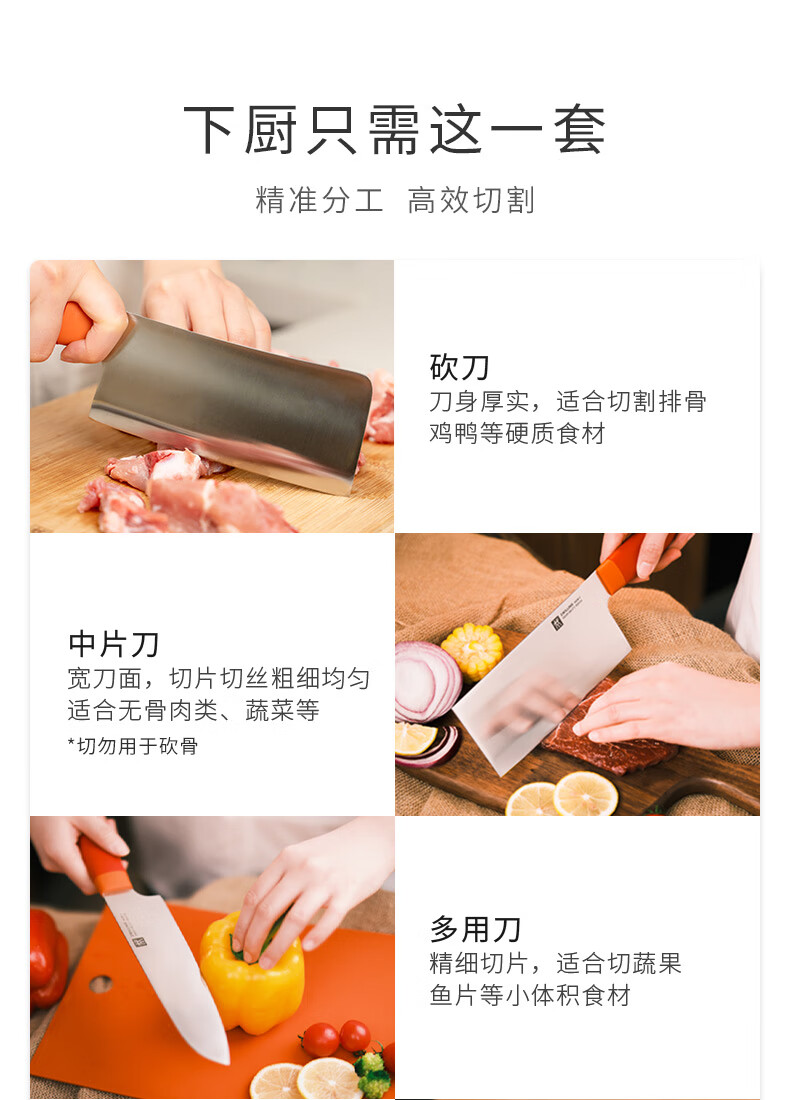 下厨只需这一套

精准分工 高效切割

砍刀
刀身厚实，适合切割排骨鸡鸭等硬质食材

中片刀
宽刀面，切片切丝粗细均匀适合无骨肉类、蔬菜等
*切勿用于砍骨

多用刀
精细切片，适合切蔬果鱼片等小体积食材