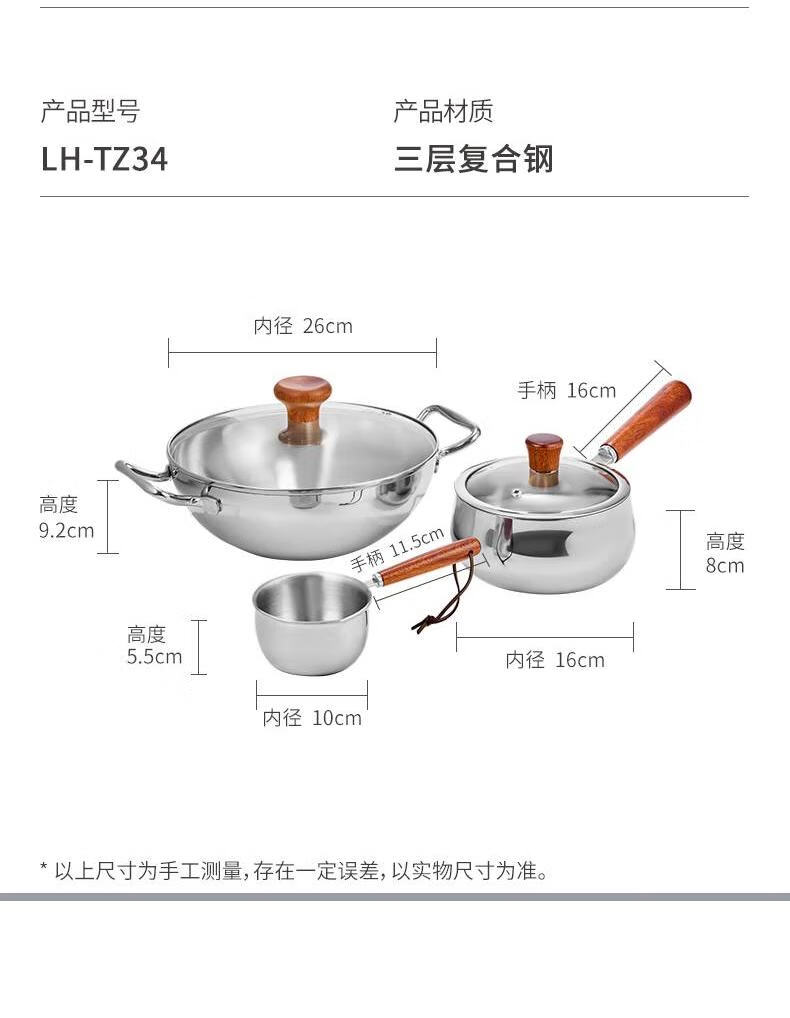 产品型号
LH-TZ34

产品材质
三层复合钢

内径 26cm
手柄 16cm
高度 9.2cm
手柄 11.5cm
高度 8cm
高度 5.5cm
内径 16cm
内径 10cm

* 以上尺寸为手工测量，存在一定误差，以实物尺寸为准。