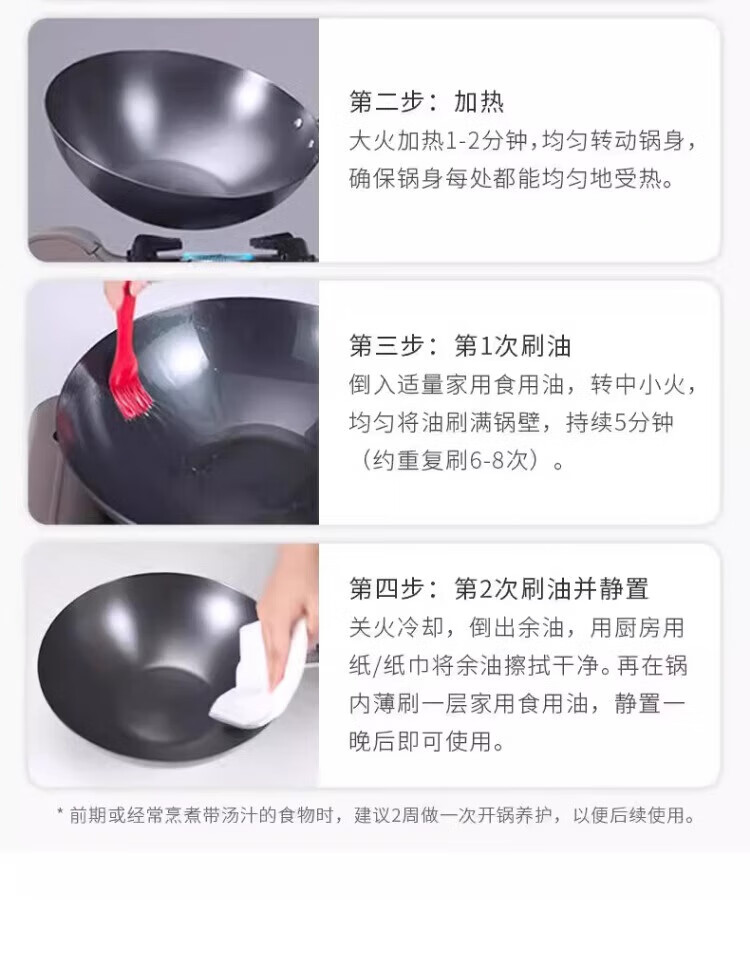 第二步：加热
大火加热1-2分钟，均匀转动锅身，确保锅身每处都能均匀地受热。

第三步：第1次刷油
倒入适量家用食用油，转中小火，均匀将油刷满锅壁，持续5分钟（约重复刷6-8次）。

第四步：第2次刷油并静置
关火冷却，倒出余油，用厨房用纸/纸巾将余油擦拭干净。再在锅内薄刷一层家用食用油，静置一晚后即可使用。

* 前期或经常烹煮带汤汁的食物时，建议2周做一次开锅养护，以便后续使用。