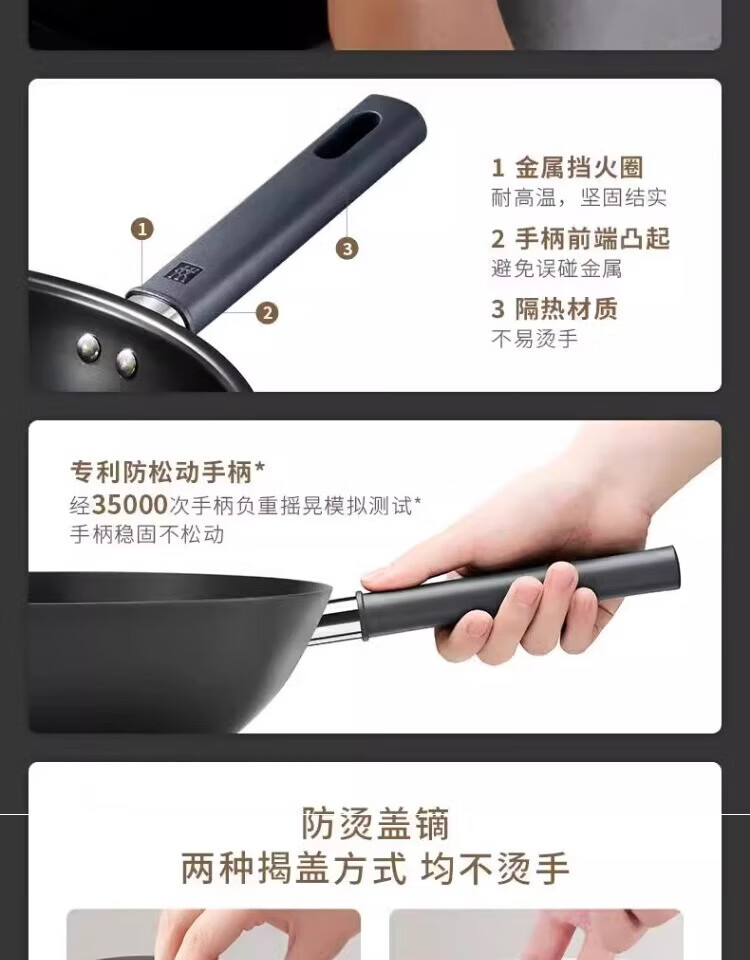 1

3

2

1 金属挡火圈
耐高温，坚固结实

2 手柄前端凸起
避免误碰金属

3 隔热材质
不易烫手

专利防松动手柄*
经35000次手柄负重摇晃模拟测试*
手柄稳固不松动

防烫盖镝
两种揭盖方式 均不烫手