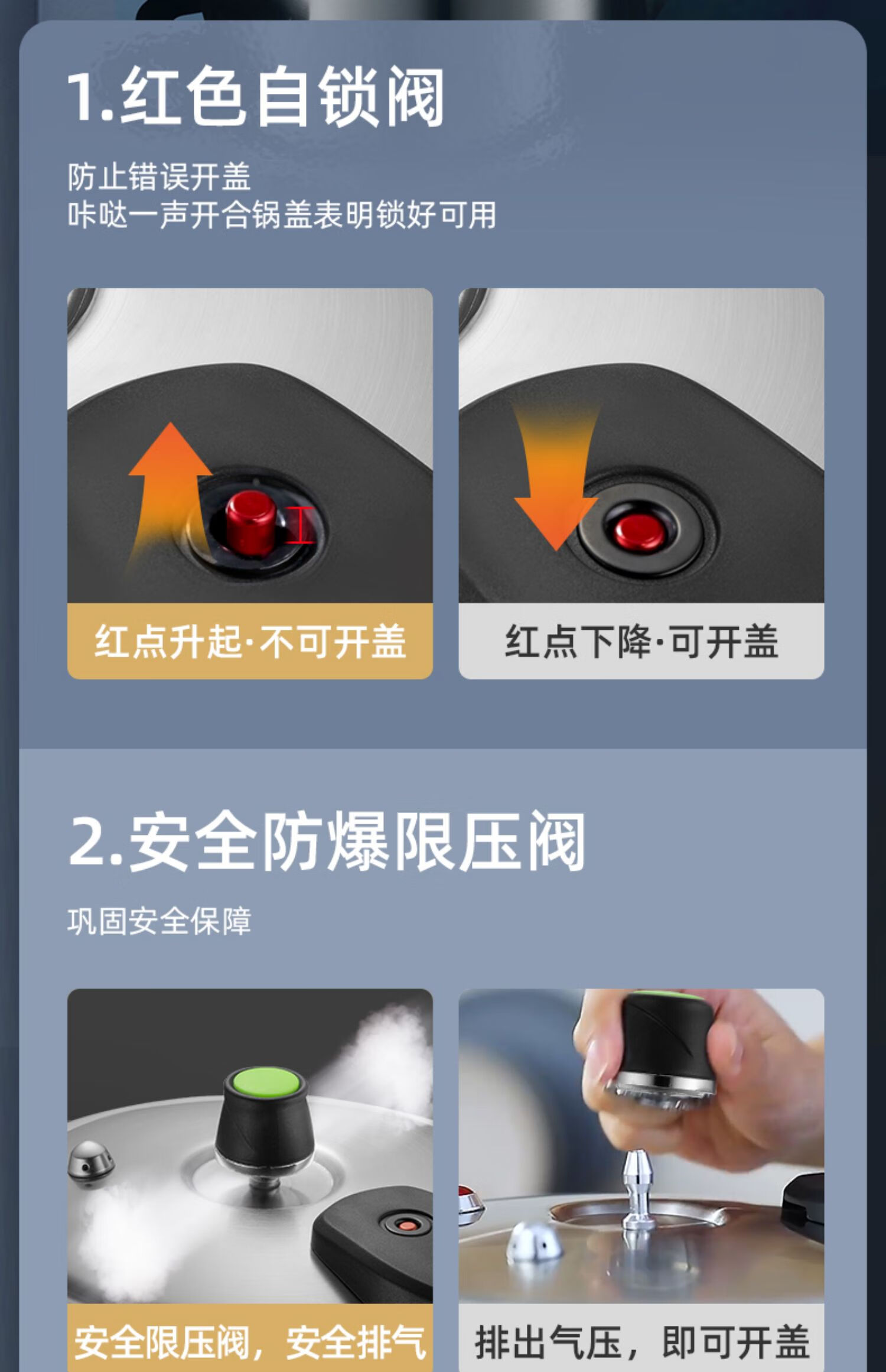 1.红色自锁阀

防止错误开盖
咔哒一声开合锅盖表明锁好可用

红点升起·不可开盖

红点下降·可开盖

2.安全防爆限压阀

巩固安全保障

安全限压阀，安全排气

排出气压，即可开盖