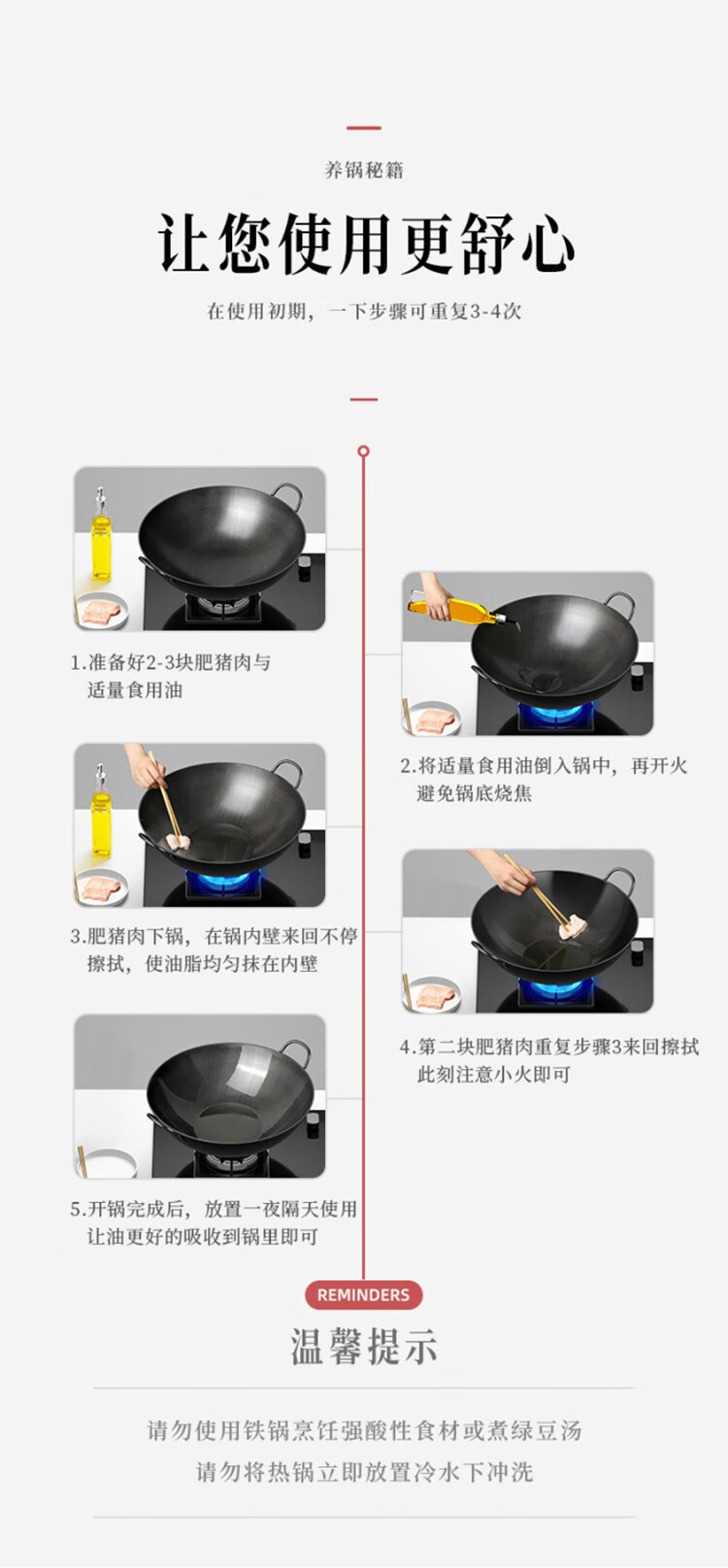 养锅秘籍

让您使用更舒心

在使用初期，一下步骤可重复3-4次

1.准备好2-3块肥猪肉与适量食用油

2.将适量食用油倒入锅中，再开火避免锅底烧焦

3.肥猪肉下锅，在锅内壁来回不停擦拭，使油脂均匀抹在内壁

4.第二块肥猪肉重复步骤3来回擦拭此刻注意小火即可

5.开锅完成后，放置一夜隔天使用让油更好的吸收到锅里即可

REMINDERS

温馨提示

请勿使用铁锅烹饪强酸性食材或煮绿豆汤

请勿将热锅立即放置冷水下冲洗