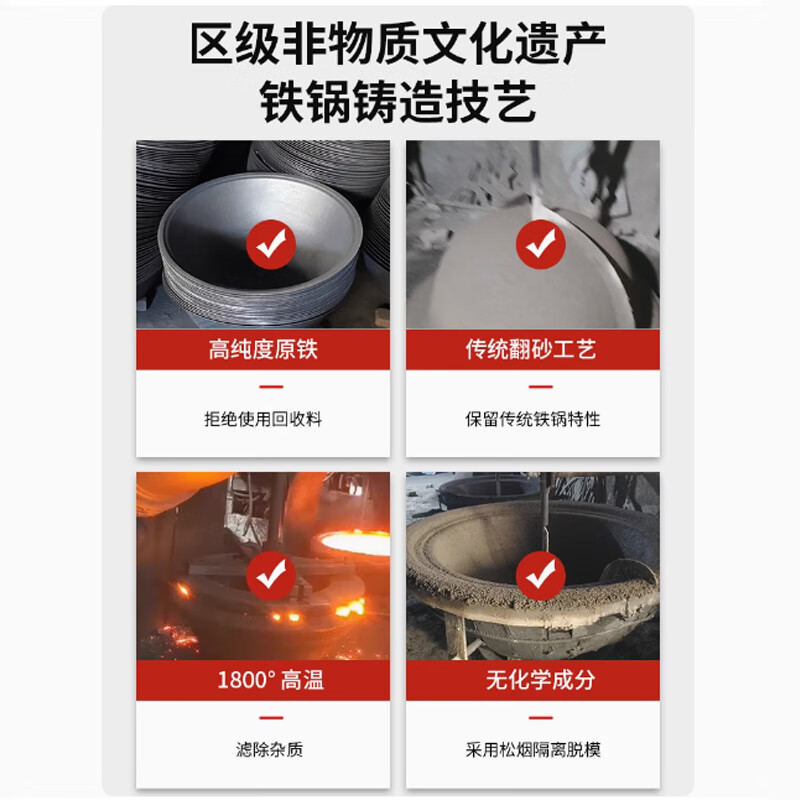 区级非物质文化遗产
铁锅铸造技艺

高纯度原铁

拒绝使用回收料

传统翻砂工艺

保留传统铁锅特性

1800° 高温

滤除杂质

无化学成分

采用松烟隔离脱模