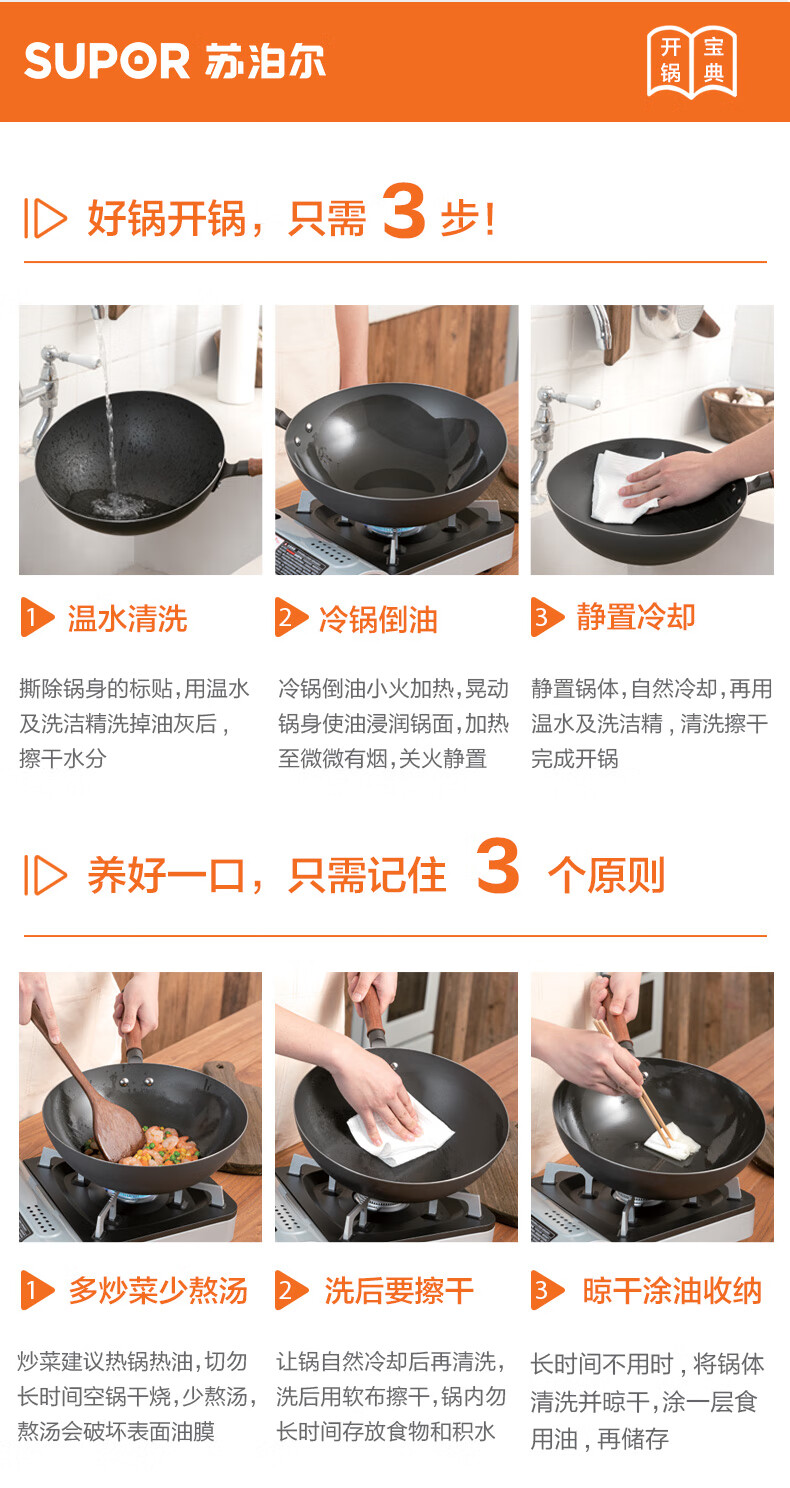 SUPOR 苏泊尔

开锅宝典

好锅开锅，只需 3 步!

1 温水清洗

撕除锅身的标贴，用温水及洗洁精洗掉油灰后，擦干水分

2 冷锅倒油

冷锅倒油小火加热，晃动锅身使油浸润锅面，加热至微微有烟，关火静置

3 静置冷却

静置锅体，自然冷却，再用温水及洗洁精，清洗擦干完成开锅

养好一口，只需记住 3 个原则

1 多炒菜少熬汤

炒菜建议热锅热油，切勿长时间空锅干烧，少熬汤，熬汤会破坏表面油膜

2 洗后要擦干

让锅自然冷却后再清洗，洗后用软布擦干，锅内勿长时间存放食物和积水

3 晾干涂油收纳

长时间不用时，将锅体清洗并晾干，涂一层食用油，再储存