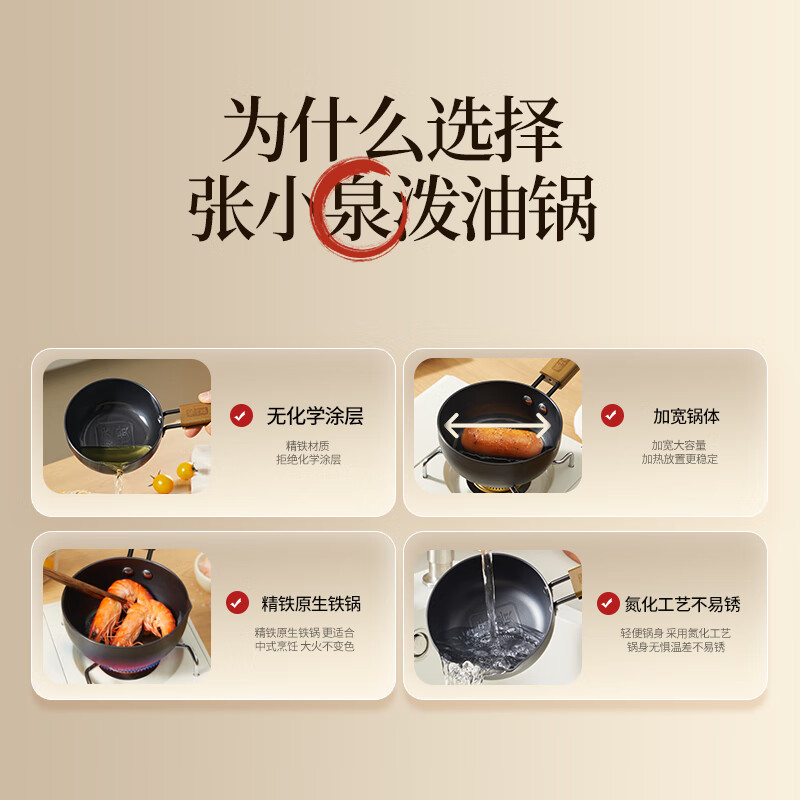 为什么选择
张小泉泼油锅

无化学涂层
精铁材质
拒绝化学涂层

加宽锅体
加宽大容量
加热放置更稳定

精铁原生铁锅
精铁原生铁锅 更适合
中式烹饪 大火不变色

氮化工艺不易锈
轻便锅身 采用氮化工艺
锅身无惧温差不易锈