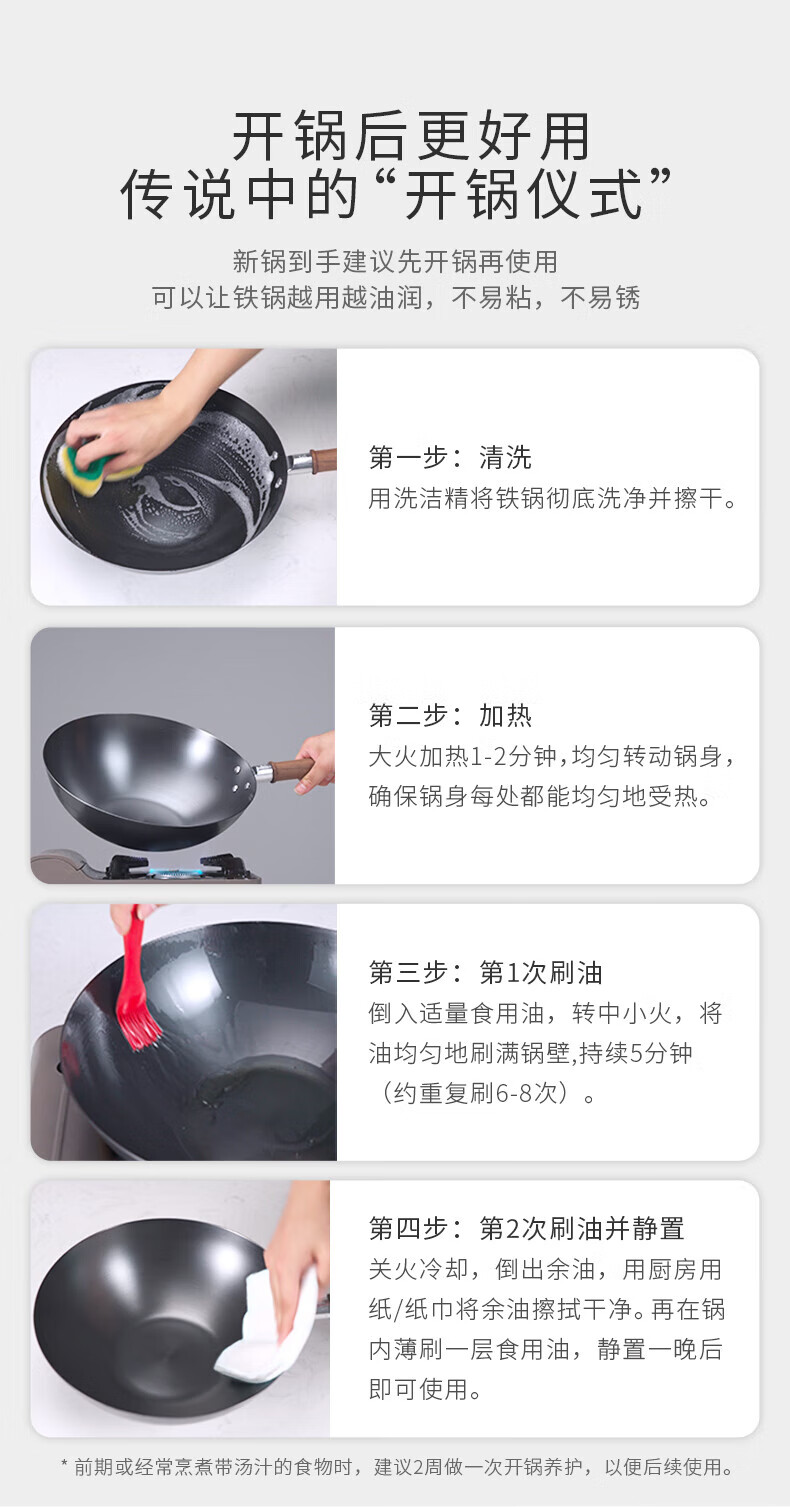 开锅后更好用
传说中的“开锅仪式”

新锅到手建议先开锅再使用
可以让铁锅越用越油润，不易粘，不易锈

第一步：清洗
用洗洁精将铁锅彻底洗净并擦干。

第二步：加热
大火加热1-2分钟，均匀转动锅身，确保锅身每处都能均匀地受热。

第三步：第1次刷油
倒入适量食用油，转中小火，将油均匀地刷满锅壁,持续5分钟（约重复刷6-8次）。

第四步：第2次刷油并静置
关火冷却，倒出余油，用厨房用纸/纸巾将余油擦拭干净。再在锅内薄刷一层食用油，静置一晚后即可使用。

* 前期或经常烹煮带汤汁的食物时，建议2周做一次开锅养护，以便后续使用。