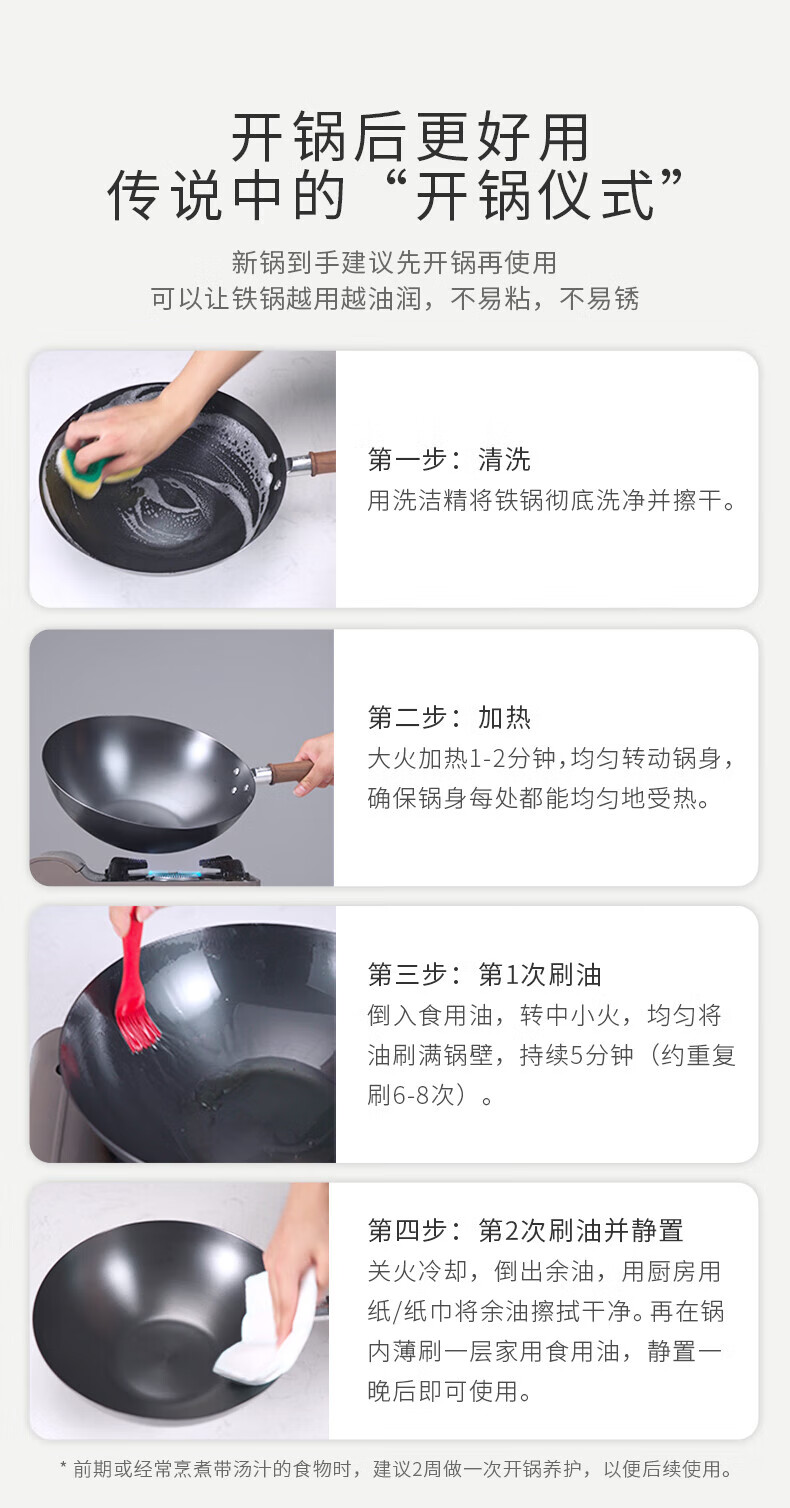 开锅后更好用
传说中的“开锅仪式”

新锅到手建议先开锅再使用
可以让铁锅越用越油润，不易粘，不易锈

第一步：清洗
用洗洁精将铁锅彻底洗净并擦干。

第二步：加热
大火加热1-2分钟,均匀转动锅身，确保锅身每处都能均匀地受热。

第三步：第1次刷油
倒入食用油，转中小火，均匀将油刷满锅壁，持续5分钟（约重复刷6-8次）。

第四步：第2次刷油并静置
关火冷却，倒出余油，用厨房用纸/纸巾将余油擦拭干净。再在锅内薄刷一层家用食用油，静置一晚后即可使用。

* 前期或经常烹煮带汤汁的食物时，建议2周做一次开锅养护，以便后续使用。