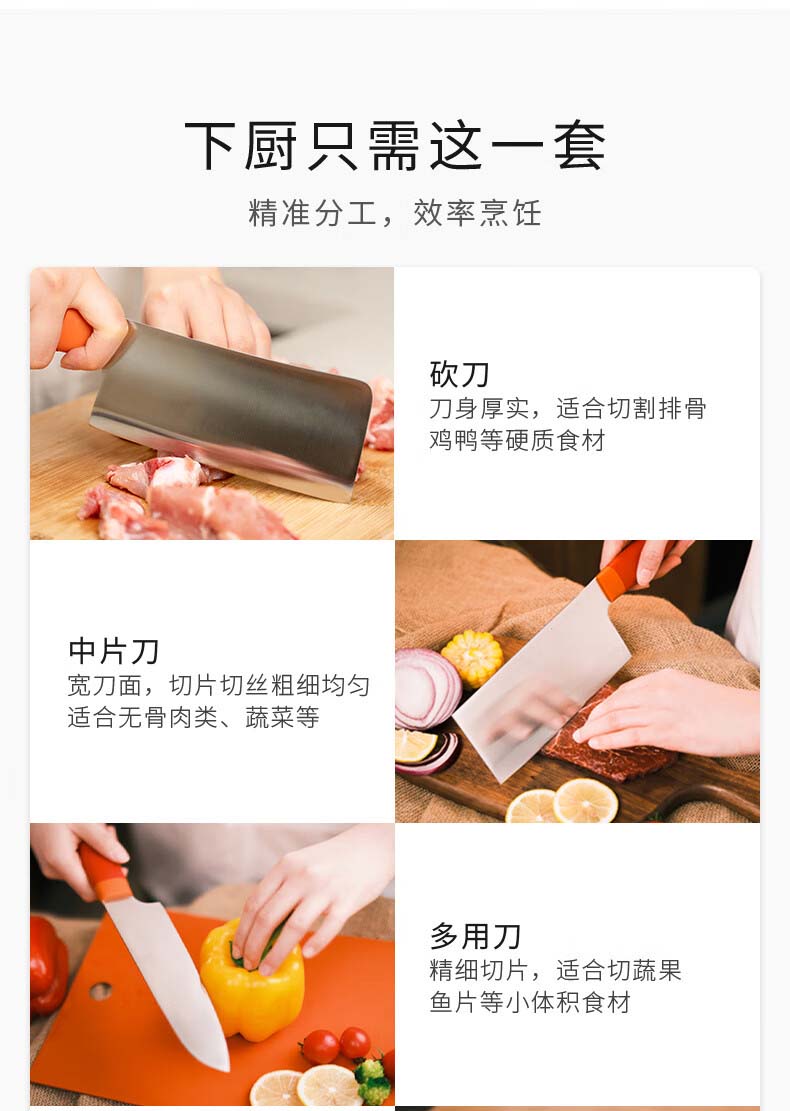 下厨只需这一套
精准分工，效率烹饪

砍刀
刀身厚实，适合切割排骨鸡鸭等硬质食材

中片刀
宽刀面，切片切丝粗细均匀适合无骨肉类、蔬菜等

多用刀
精细切片，适合切蔬果鱼片等小体积食材