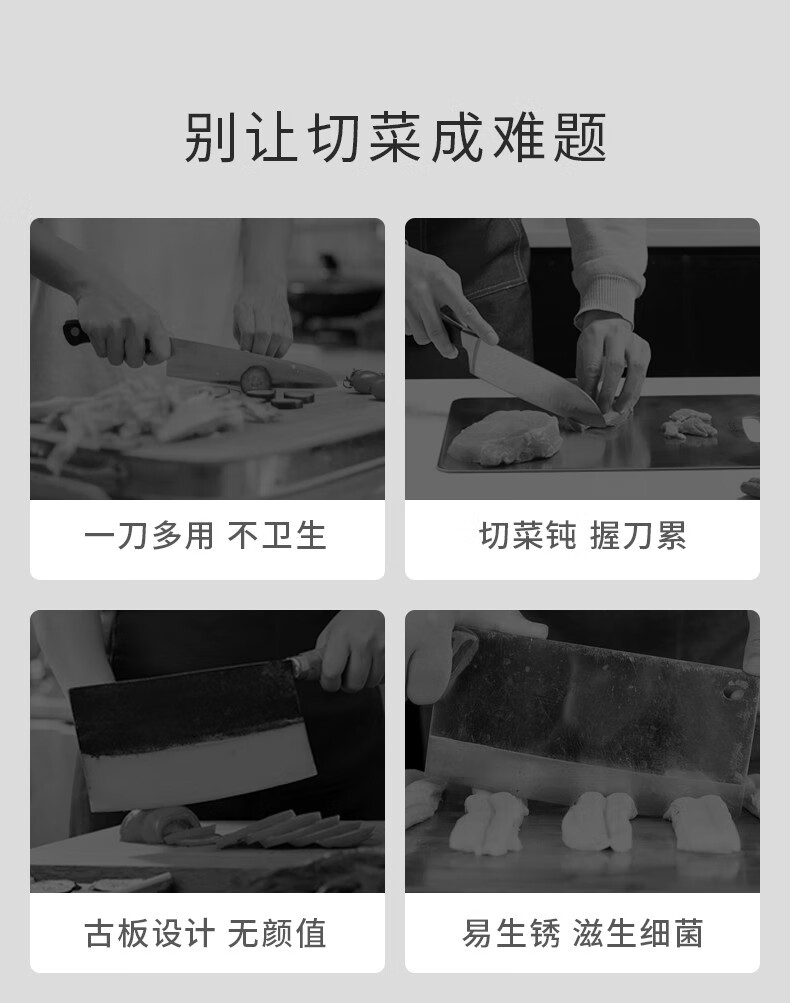 别让切菜成难题

一刀多用 不卫生

切菜钝 握刀累

古板设计 无颜值

易生锈 滋生细菌