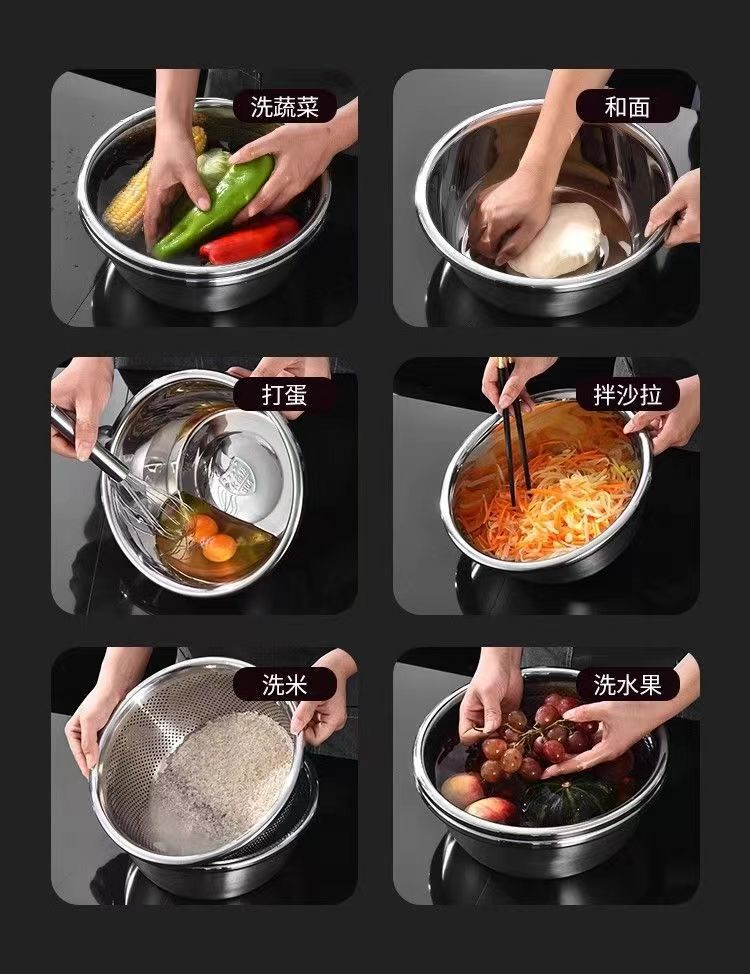 洗蔬菜

和面

打蛋

拌沙拉

洗米

洗水果