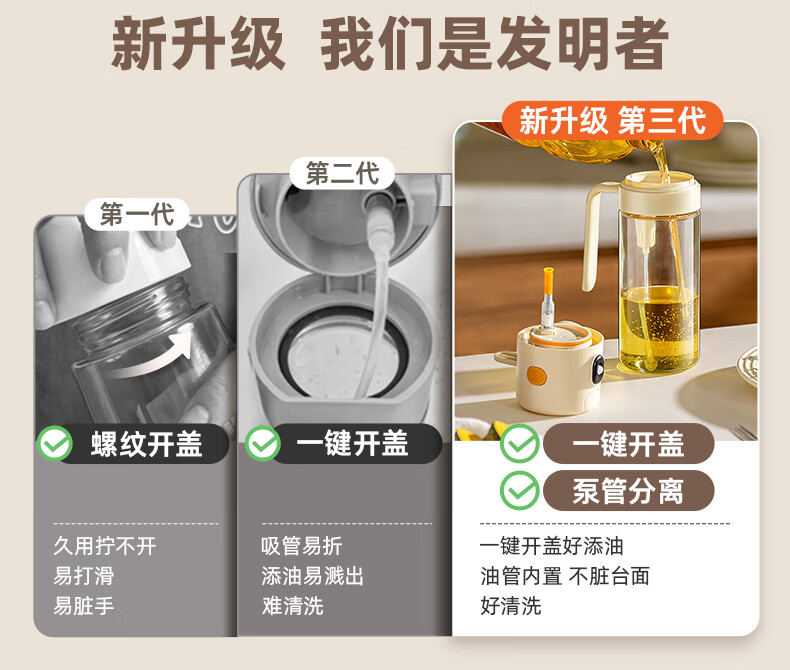 新升级 我们是发明者

第一代

螺纹开盖

久用拧不开
易打滑
易脏手

第二代

一键开盖

吸管易折
添油易溅出
难清洗

新升级 第三代

一键开盖
泵管分离

一键开盖好添油
油管内置 不脏台面
好清洗