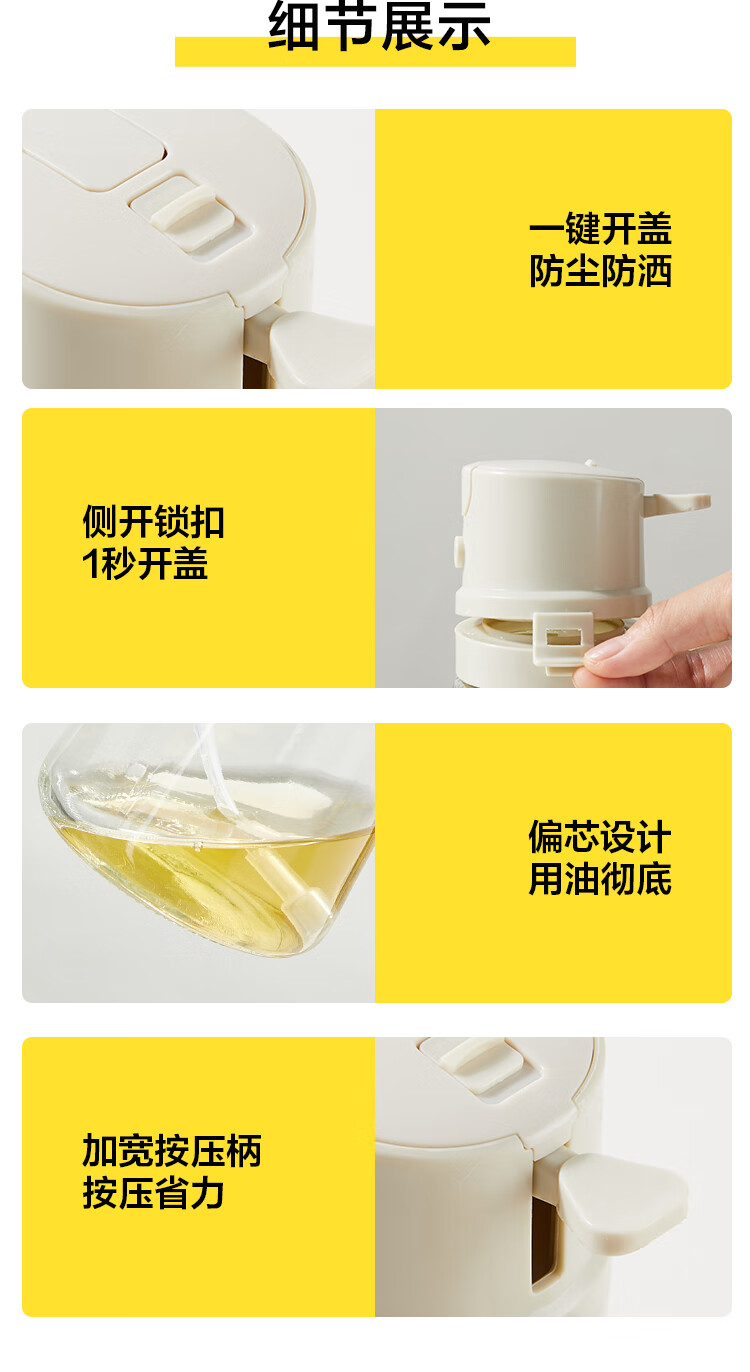 细节展示

一键开盖
防尘防洒

侧开锁扣
1秒开盖

偏芯设计
用油彻底

加宽按压柄
按压省力