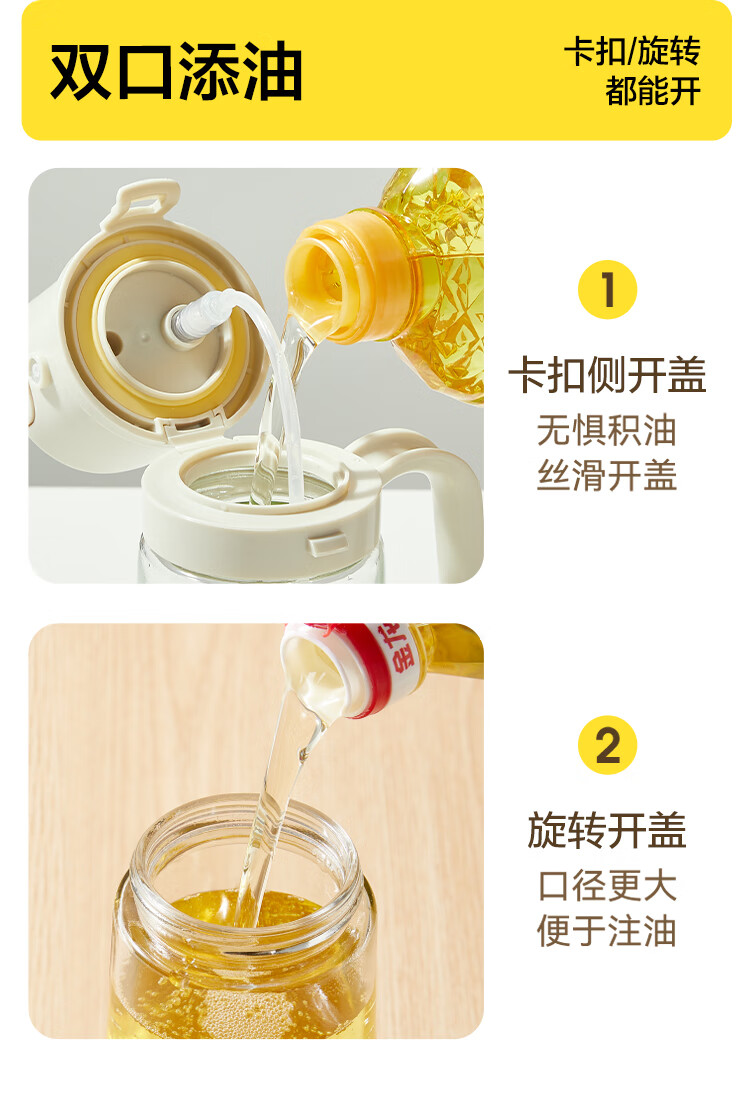 双口添油

卡扣/旋转
都能开

1

卡扣侧开盖

无惧积油
丝滑开盖

2

旋转开盖

口径更大
便于注油