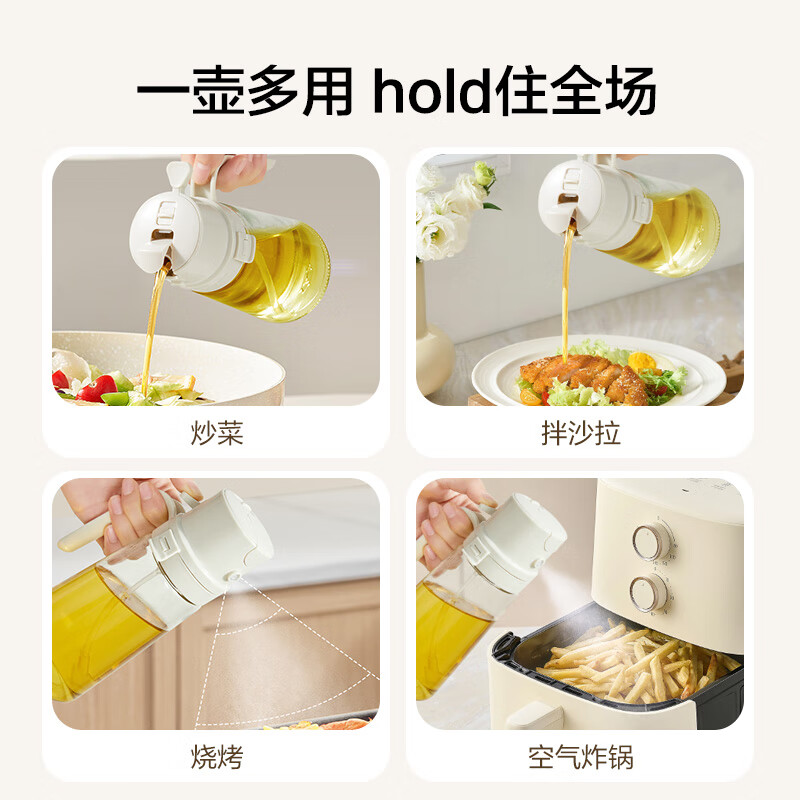 一壶多用 hold住全场

炒菜

拌沙拉

烧烤

空气炸锅