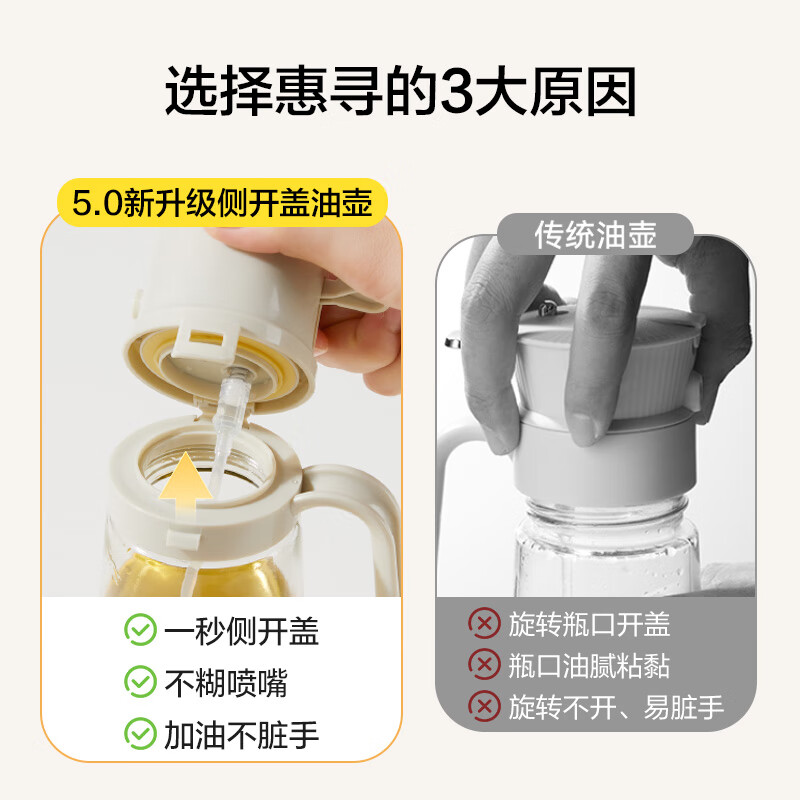 选择惠寻的3大原因

5.0新升级侧开盖油壶

一秒侧开盖
不糊喷嘴
加油不脏手

传统油壶

旋转瓶口开盖
瓶口油腻粘黏
旋转不开、易脏手