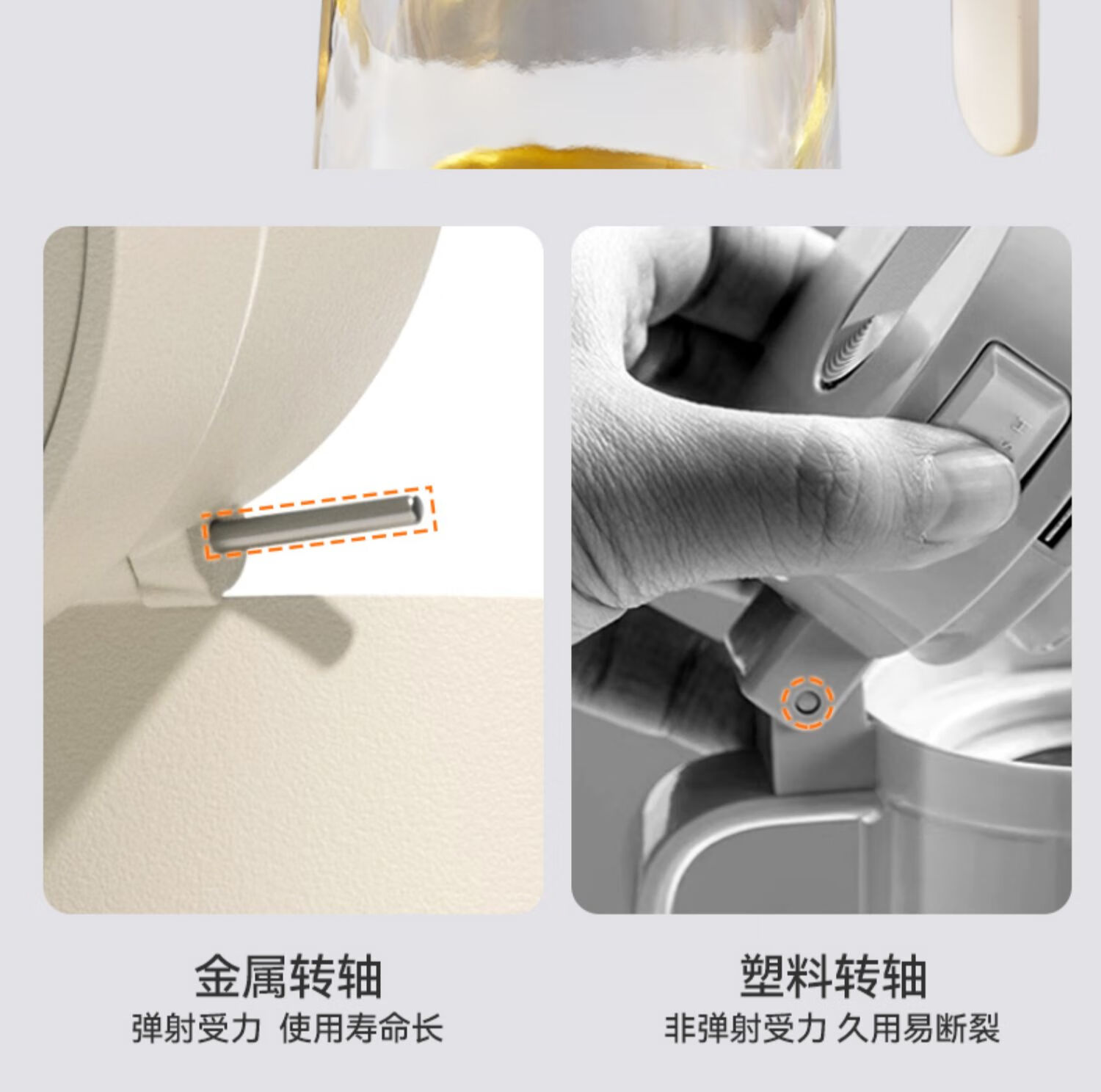 金属转轴
弹射受力 使用寿命长

塑料转轴
非弹射受力 久用易断裂