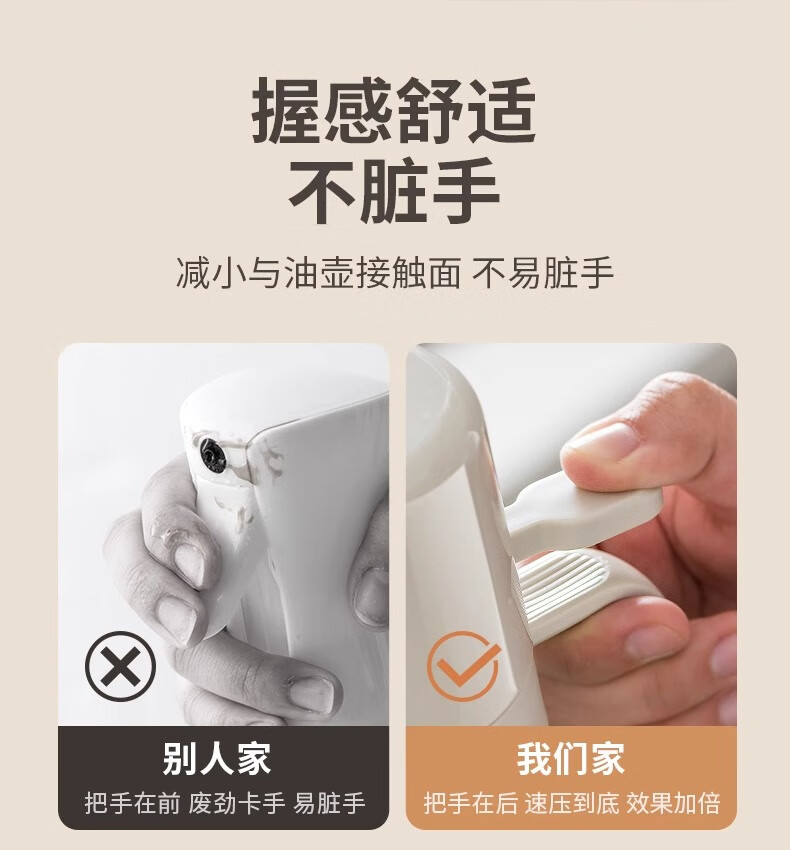 握感舒适
不脏手

减小与油壶接触面 不易脏手

别人家
把手在前 废劲卡手 易脏手

我们家
把手在后 速压到底 效果加倍