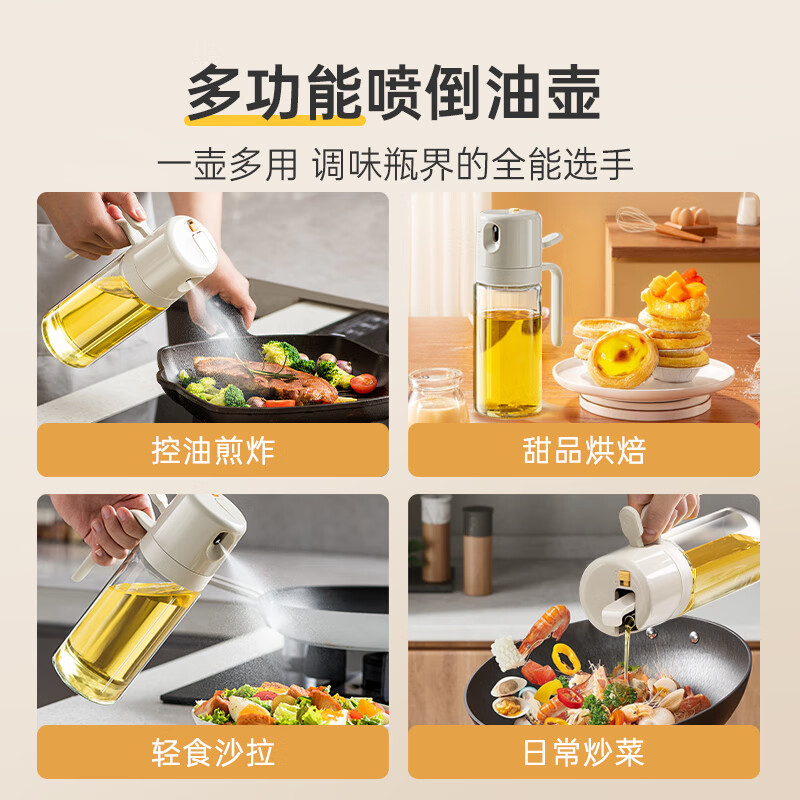 多功能喷倒油壶

一壶多用 调味瓶界的全能选手

控油煎炸

甜品烘焙

轻食沙拉

日常炒菜