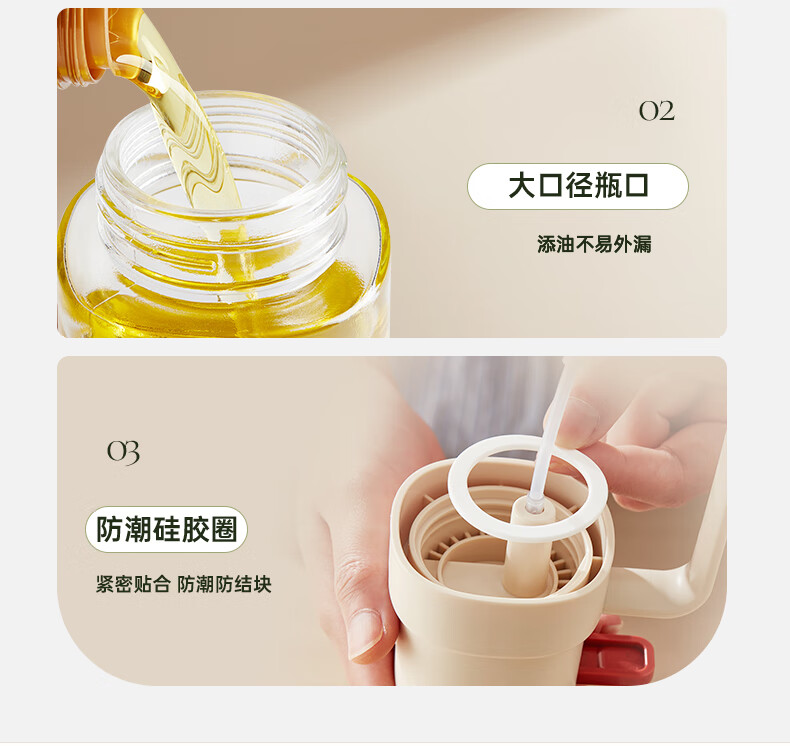 02

大口径瓶口

添油不易外漏

03

防潮硅胶圈

紧密贴合 防潮防结块