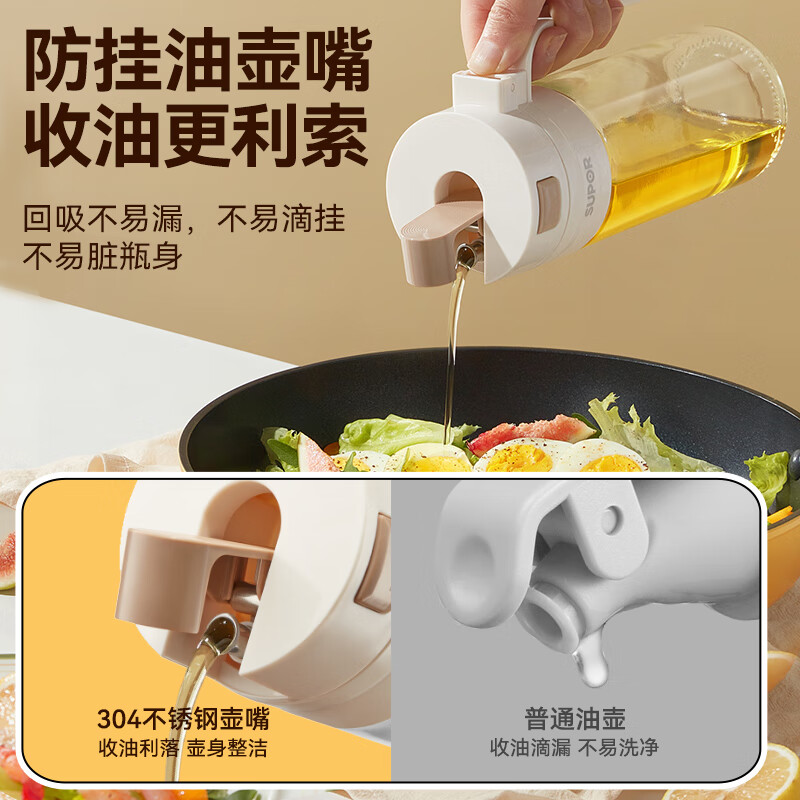 防挂油壶嘴
收油更利索

回吸不易漏，不易滴挂
不易脏瓶身

SUPOR

304不锈钢壶嘴
收油利落 壶身整洁

普通油壶
收油滴漏 不易洗净