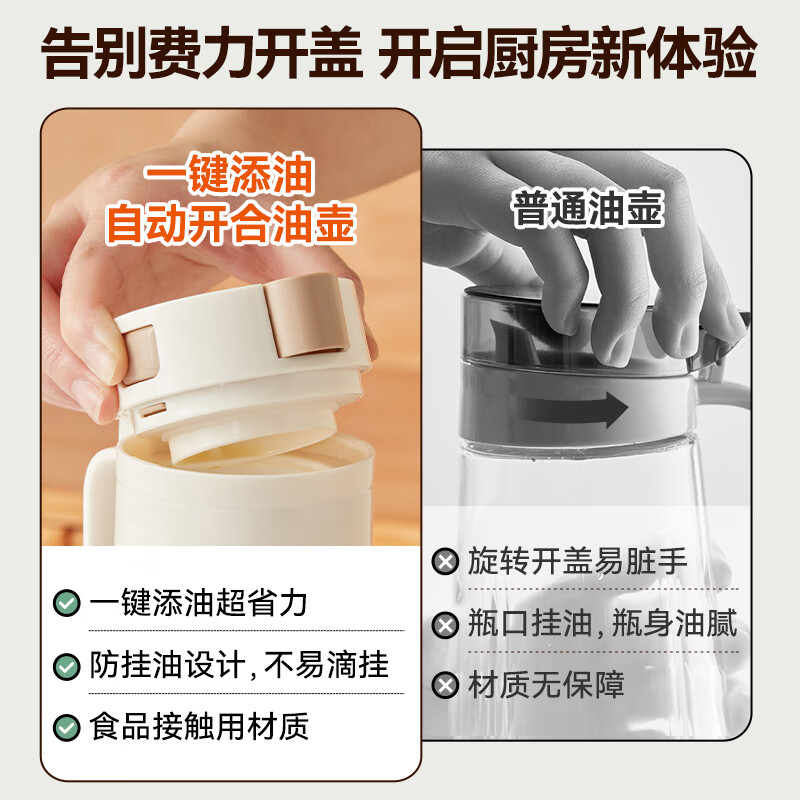 告别费力开盖 开启厨房新体验

一键添油
自动开合油壶

一键添油超省力

防挂油设计，不易滴挂

食品接触用材质

普通油壶

旋转开盖易脏手

瓶口挂油，瓶身油腻

材质无保障