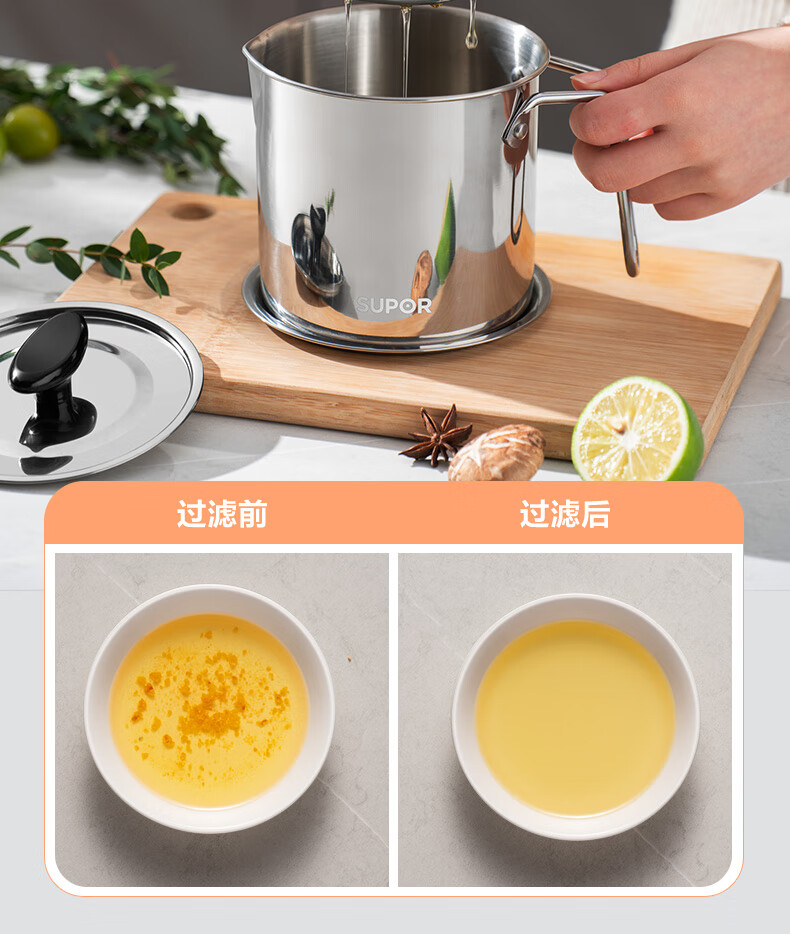 SUPOR

过滤前

过滤后