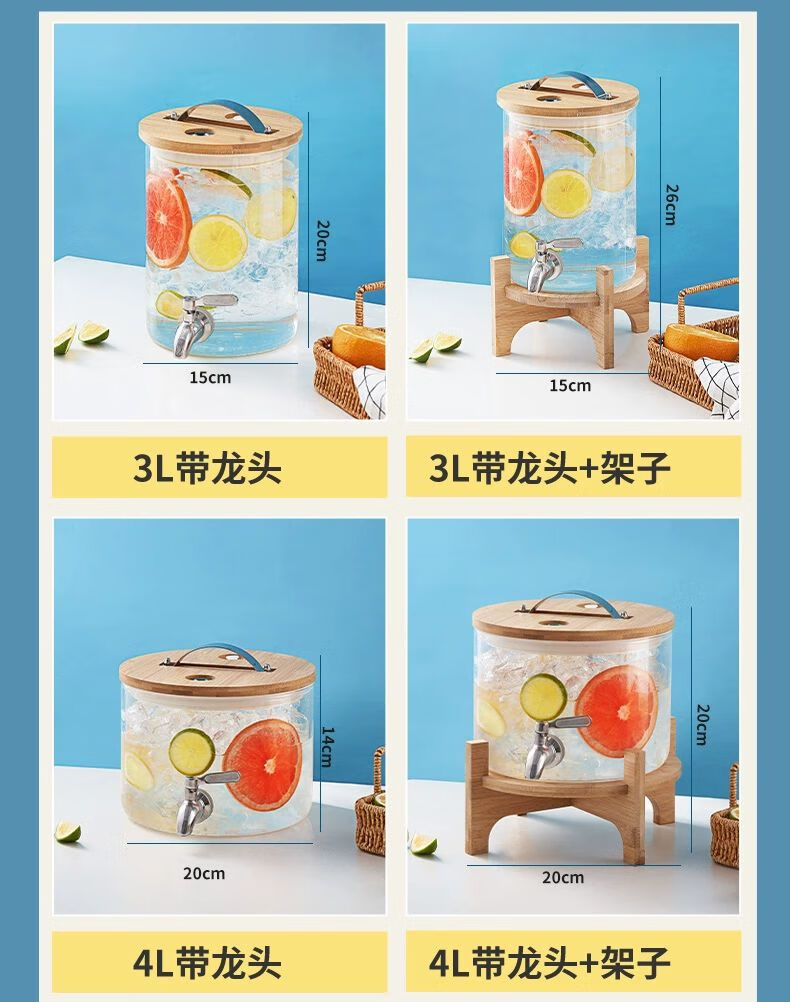 20cm

15cm

3L带龙头

26cm

15cm

3L带龙头+架子

14cm

20cm

4L带龙头

20cm

20cm

4L带龙头+架子