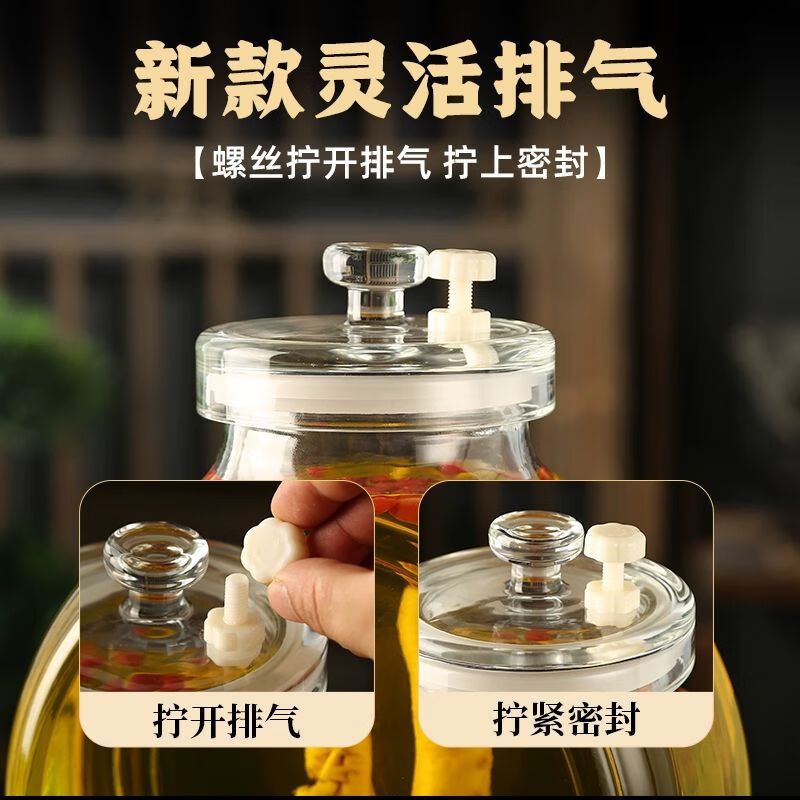 新款灵活排气

【螺丝拧开排气 拧上密封】

拧开排气

拧紧密封