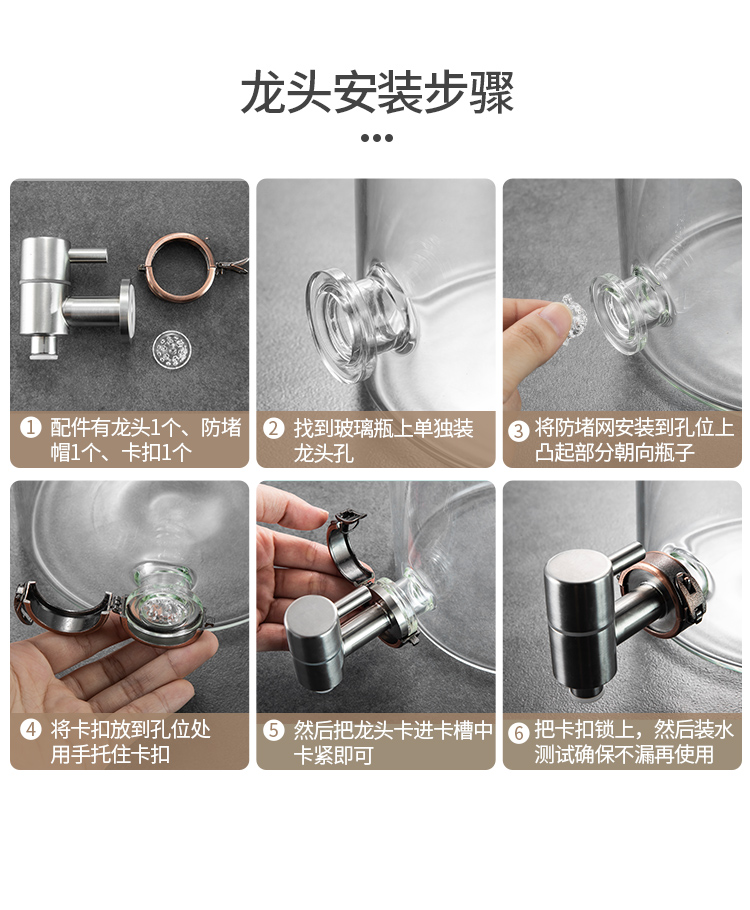 龙头安装步骤

1 配件有龙头1个、防堵帽1个、卡扣1个

2 找到玻璃瓶上单独装龙头孔

3 将防堵网安装到孔位上凸起部分朝向瓶子

4 将卡扣放到孔位处用手托住卡扣

5 然后把龙头卡进卡槽中卡紧即可

6 把卡扣锁上，然后装水测试确保不漏再使用