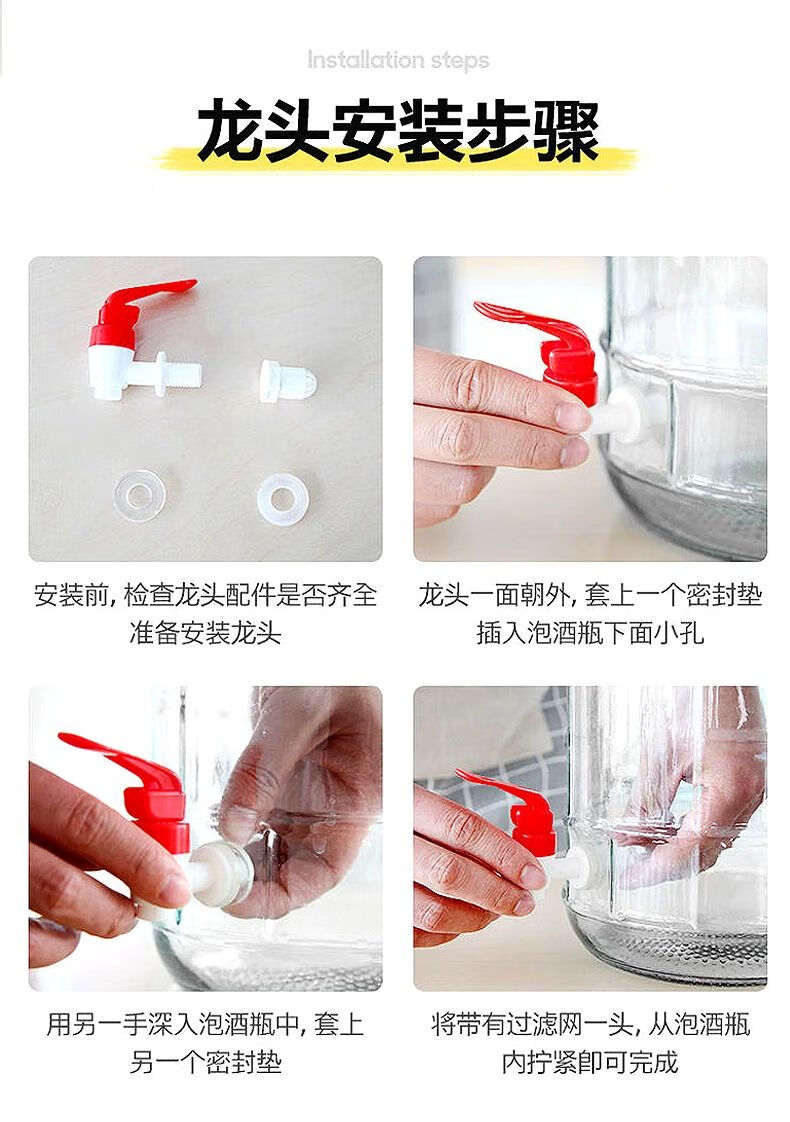 Installation steps

龙头安装步骤

安装前, 检查龙头配件是否齐全
准备安装龙头

龙头一面朝外, 套上一个密封垫
插入泡酒瓶下面小孔

用另一手深入泡酒瓶中, 套上
另一个密封垫

将带有过滤网一头, 从泡酒瓶
内拧紧即可完成