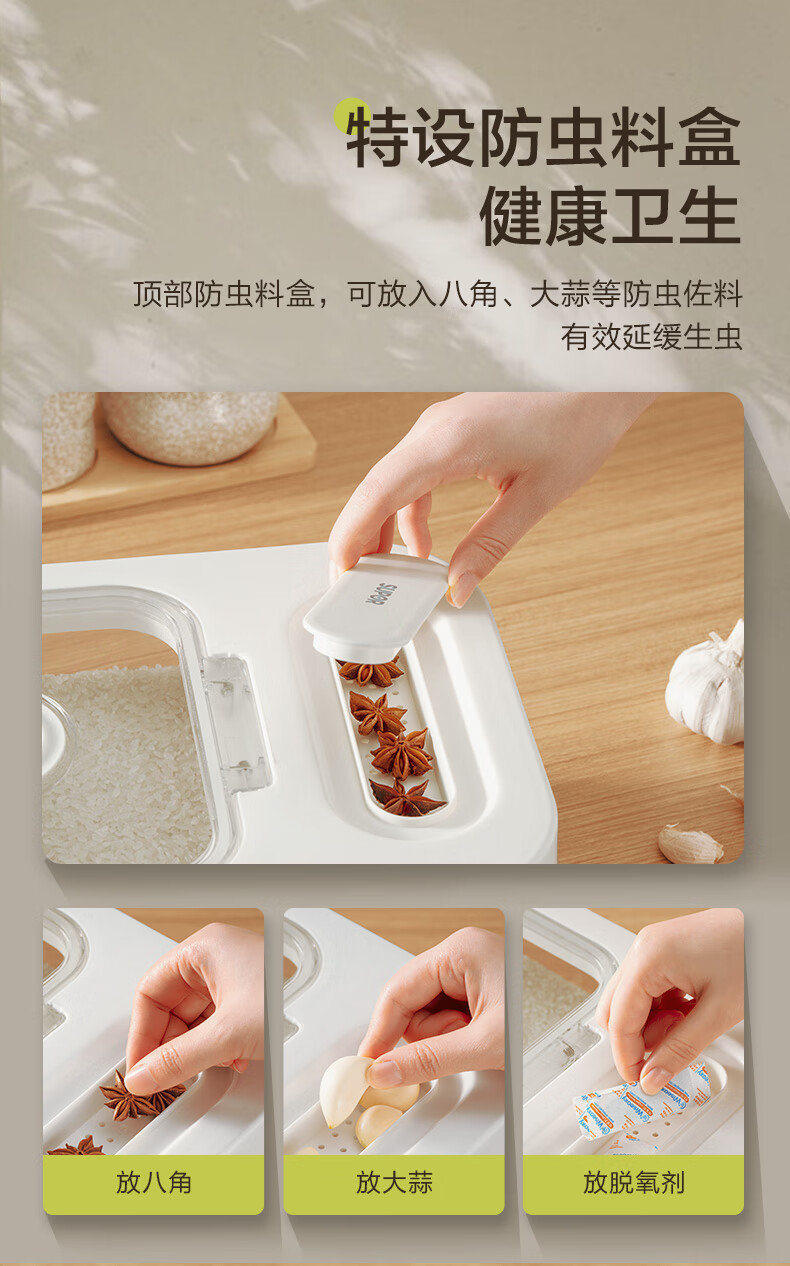 特设防虫料盒
健康卫生

顶部防虫料盒，可放入八角、大蒜等防虫佐料
有效延缓生虫

SUPOR

放八角

放大蒜

放脱氧剂