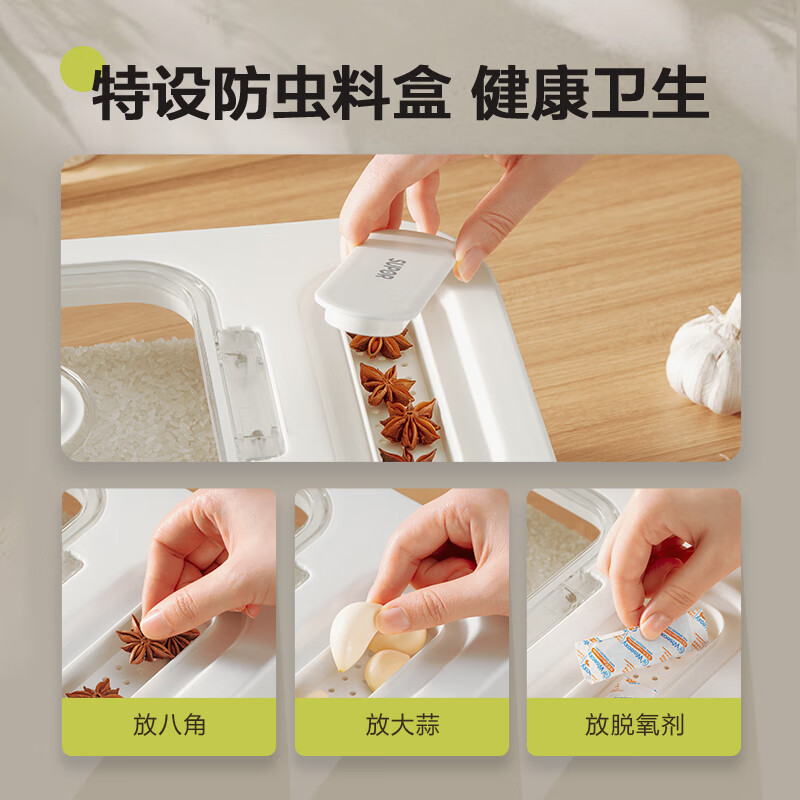 特设防虫料盒 健康卫生

SUPOR

放八角

放大蒜

放脱氧剂