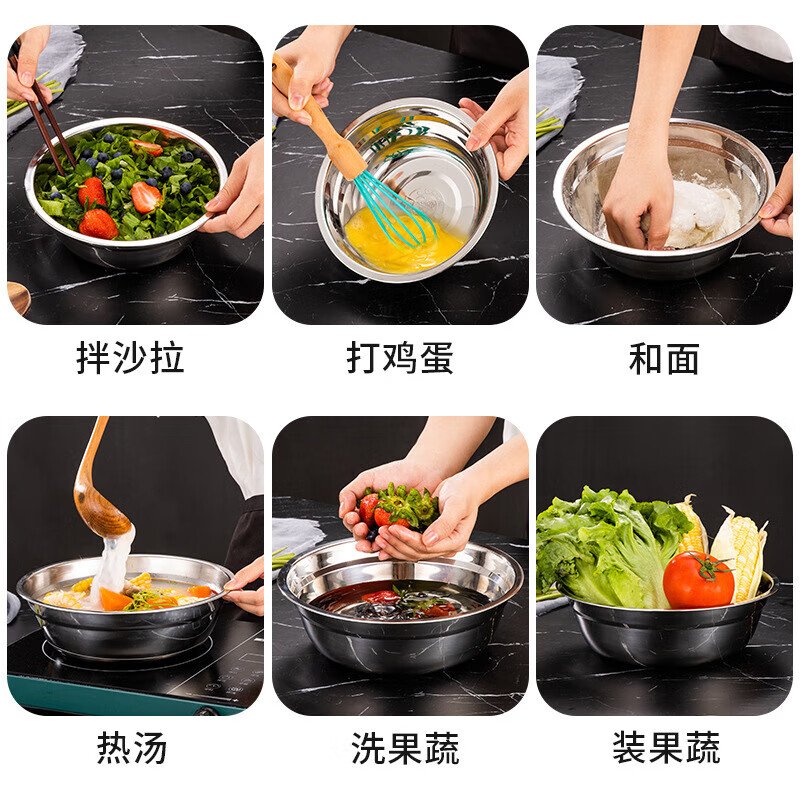 拌沙拉

打鸡蛋

和面

热汤

洗果蔬

装果蔬