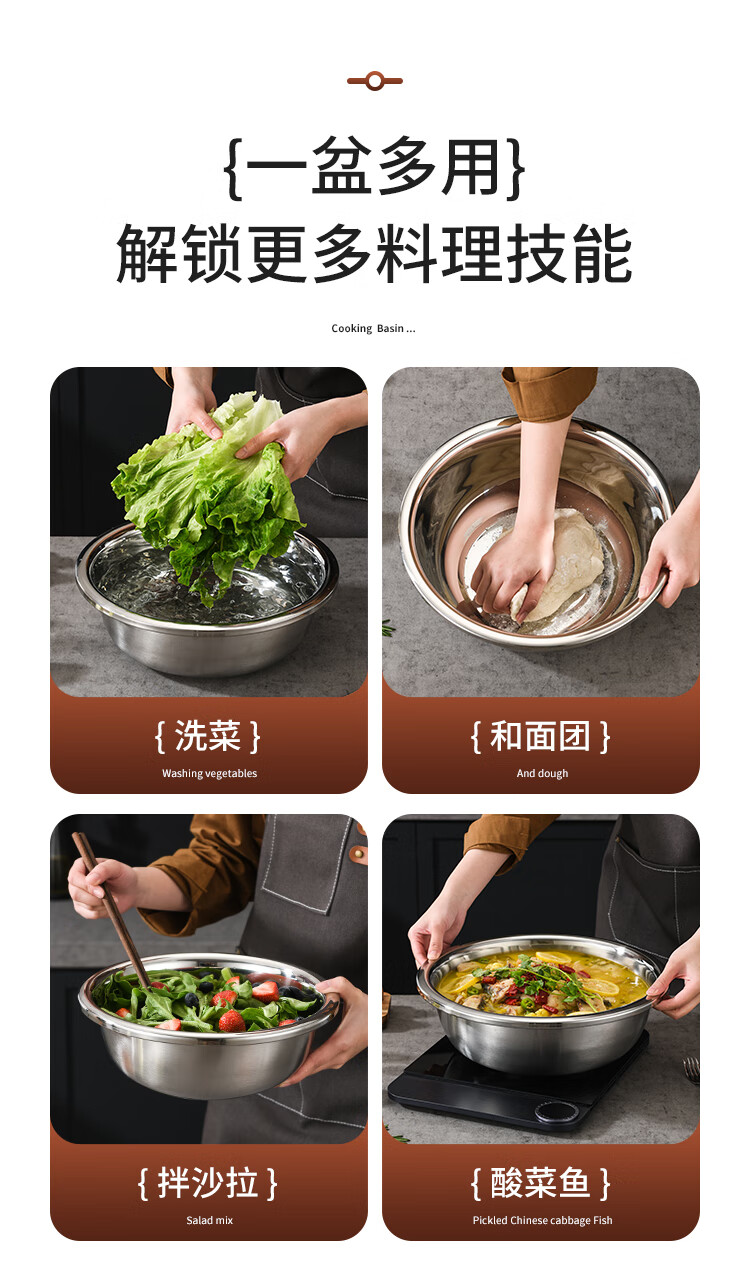 {一盆多用}
解锁更多料理技能

Cooking Basin ...

{ 洗菜 }
Washing vegetables

{ 和面团 }
And dough

{ 拌沙拉 }
Salad mix

{ 酸菜鱼 }
Pickled Chinese cabbage Fish