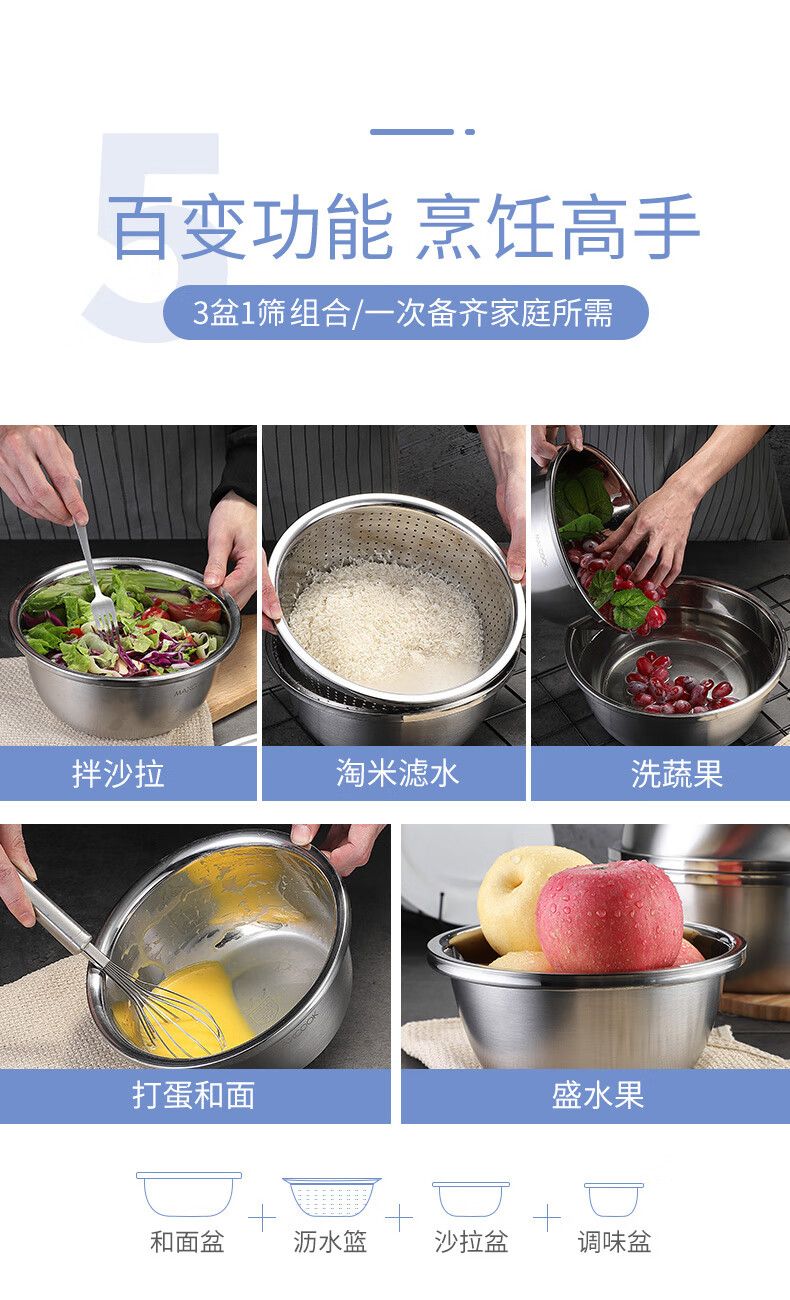 5
百变功能 烹饪高手
3盆1筛组合/一次备齐家庭所需

拌沙拉
淘米滤水
洗蔬果
打蛋和面
盛水果

和面盆 + 沥水篮 + 沙拉盆 + 调味盆