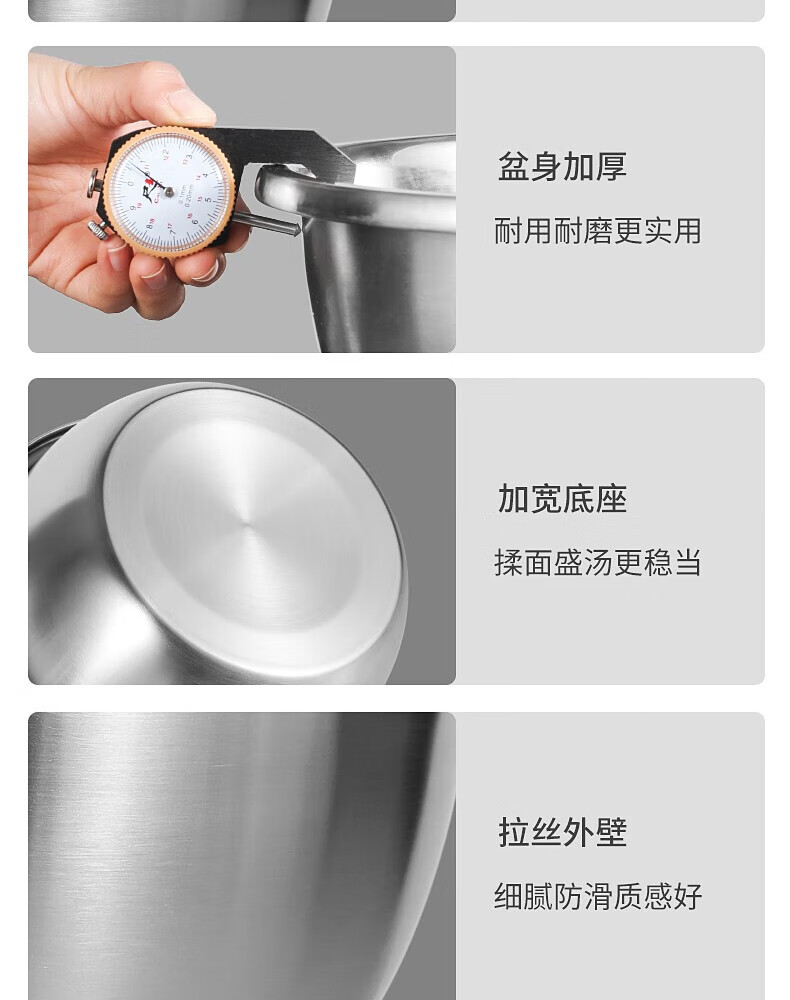 盆身加厚

耐用耐磨更实用

加宽底座

揉面盛汤更稳当

拉丝外壁

细腻防滑质感好