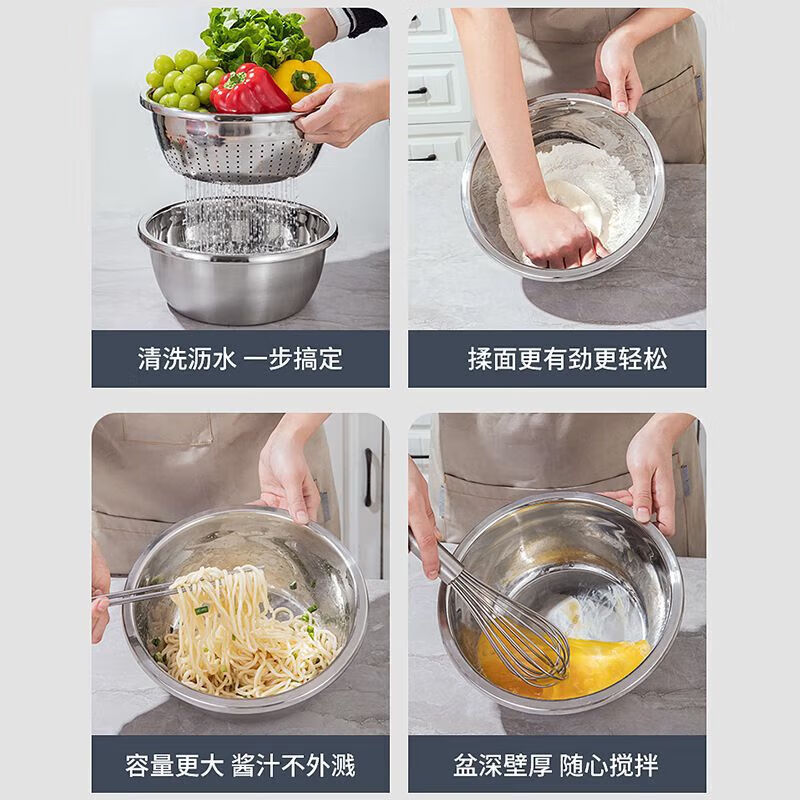 清洗沥水 一步搞定

揉面更有劲更轻松

容量更大 酱汁不外溅

盆深壁厚 随心搅拌