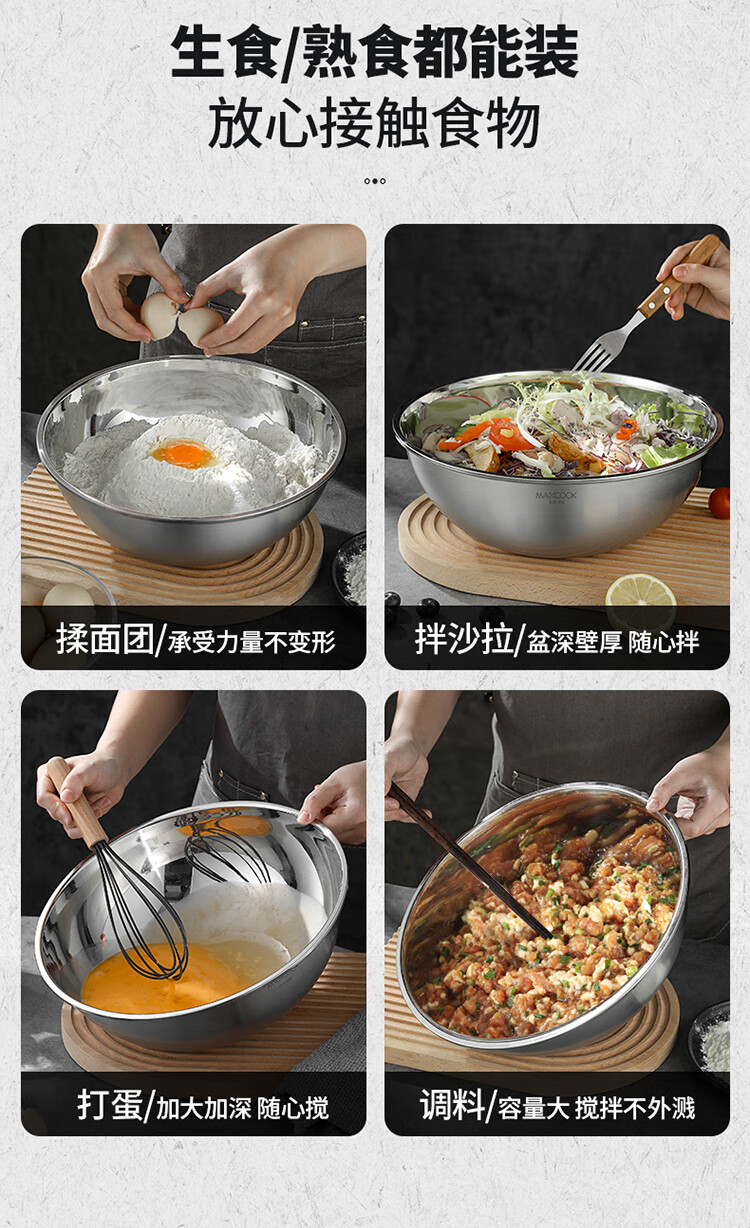 生食/熟食都能装
放心接触食物

MAXCOOK

揉面团/承受力量不变形

拌沙拉/盆深壁厚 随心拌

打蛋/加大加深 随心搅

调料/容量大 搅拌不外溅