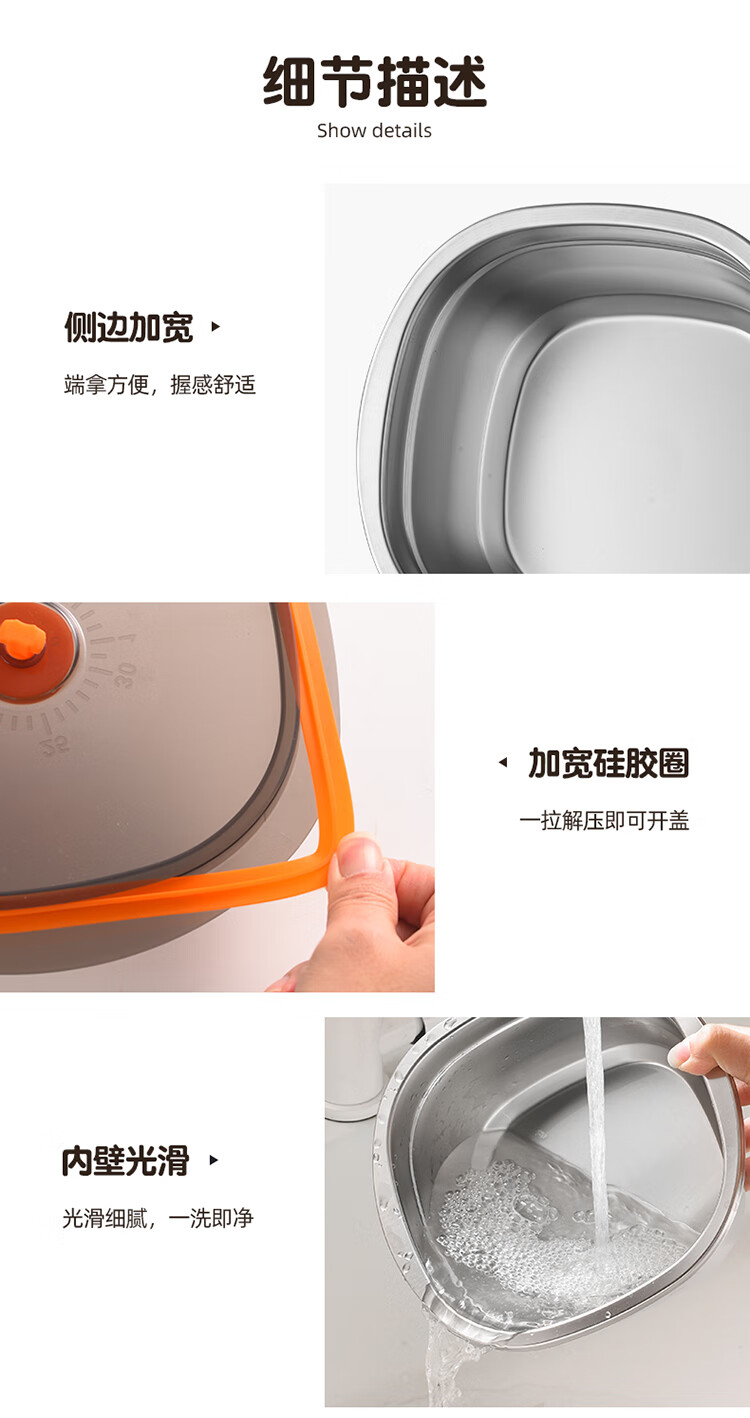 细节描述
Show details

侧边加宽

端拿方便，握感舒适

1
30
32

加宽硅胶圈

一拉解压即可开盖

内壁光滑

光滑细腻，一洗即净