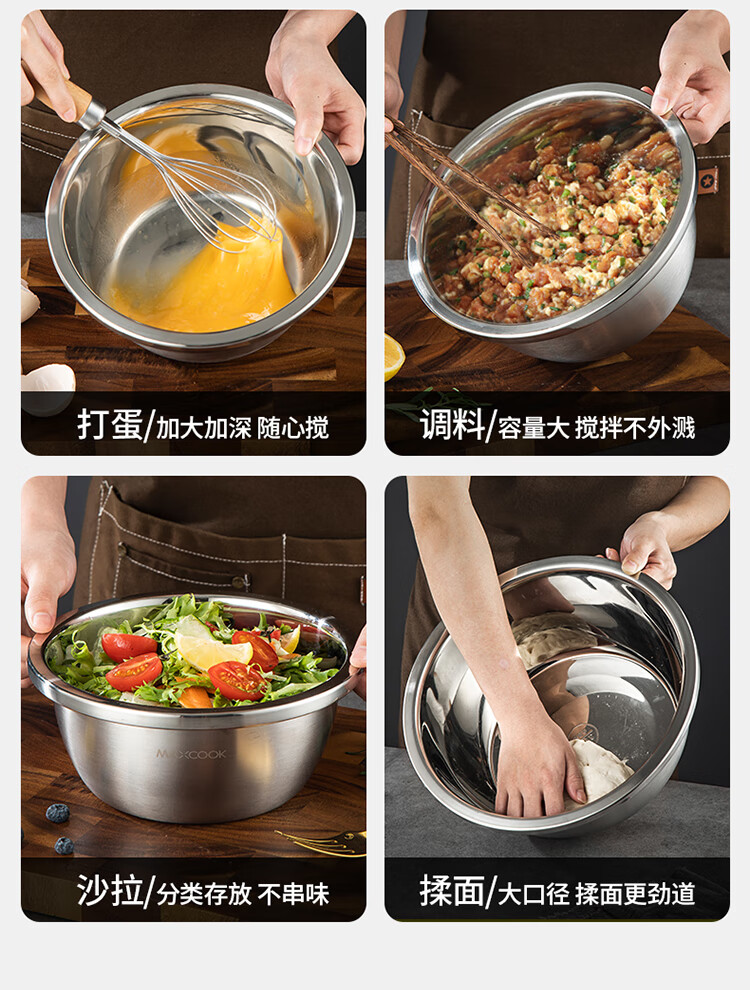 打蛋/加大加深 随心搅

调料/容量大 搅拌不外溅

MAXCOOK

沙拉/分类存放 不串味

揉面/大口径 揉面更劲道