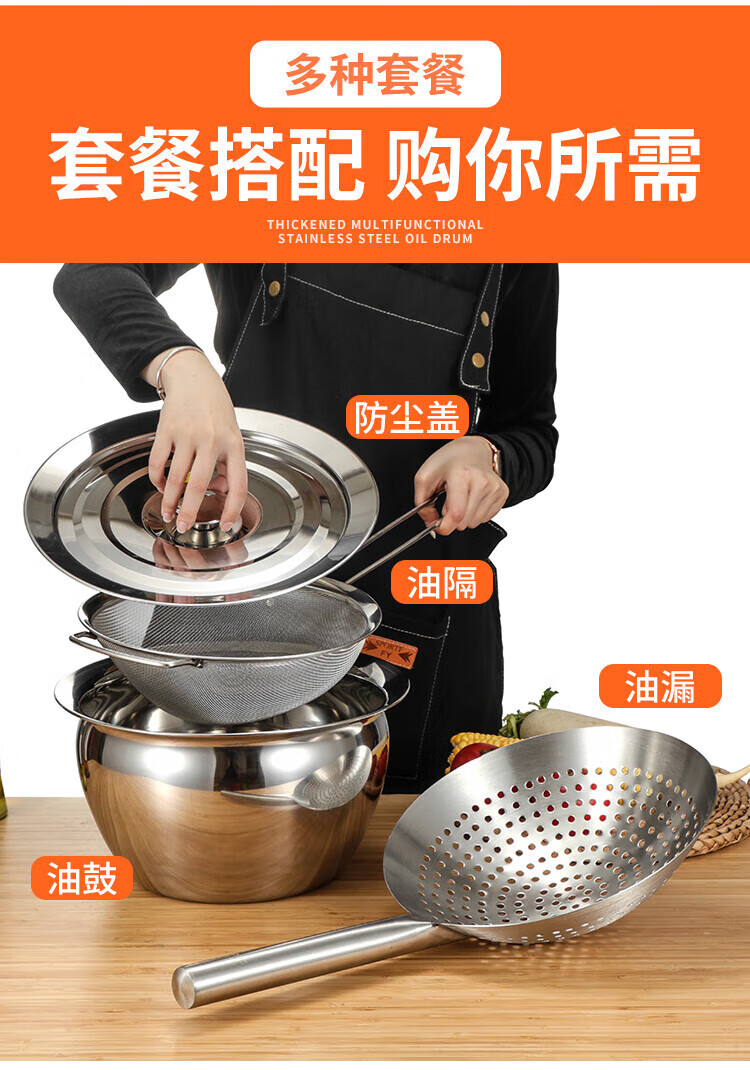 多种套餐

套餐搭配 购你所需

THICKENED MULTIFUNCTIONAL STAINLESS STEEL OIL DRUM

防尘盖

油隔

油漏

油鼓