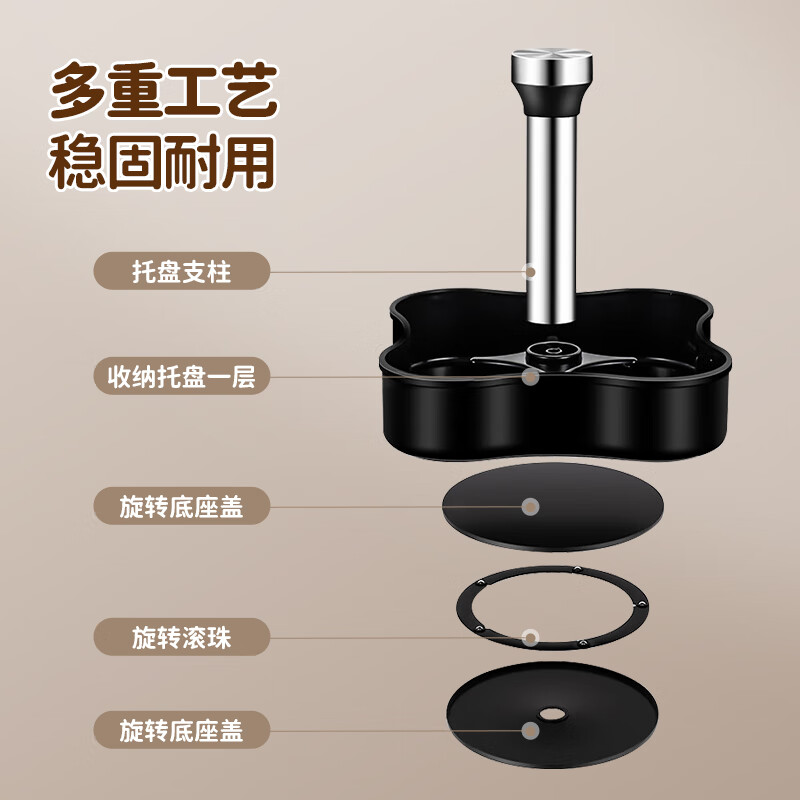 多重工艺
稳固耐用

托盘支柱

收纳托盘一层

旋转底座盖

旋转滚珠

旋转底座盖