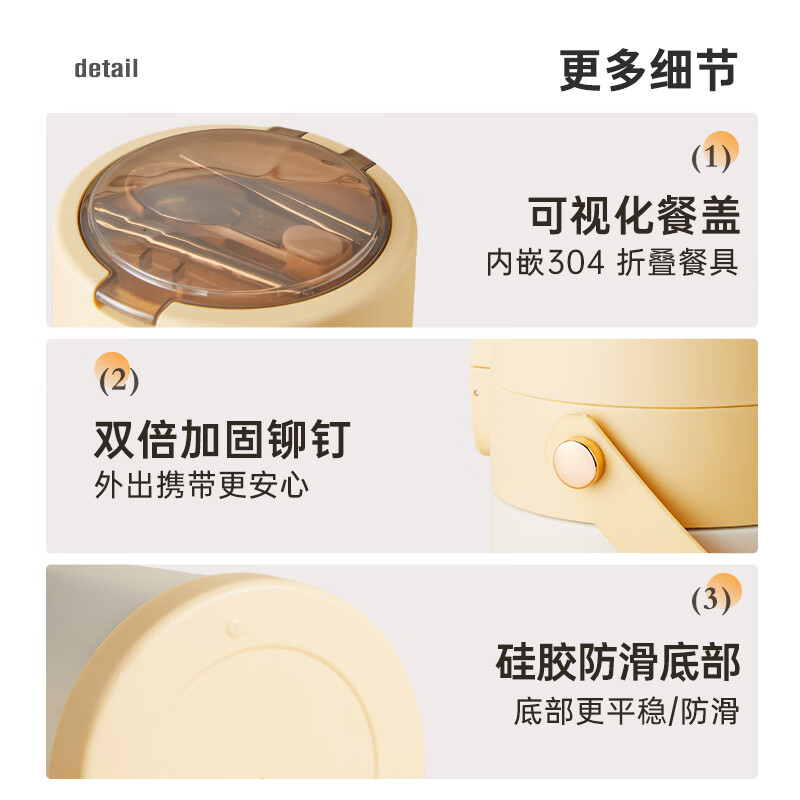 detail

更多细节

(1)

可视化餐盖

内嵌304 折叠餐具

(2)

双倍加固铆钉

外出携带更安心

(3)

硅胶防滑底部

底部更平稳/防滑