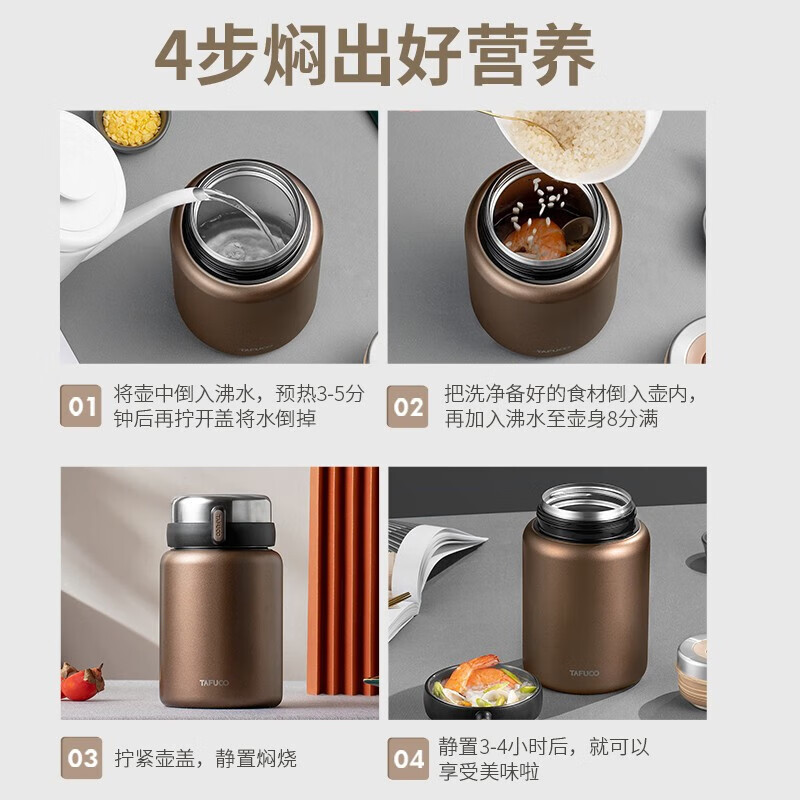 4步焖出好营养

TAFUCO

TAFUCO

01 将壶中倒入沸水，预热3-5分钟后再拧开盖将水倒掉

02 把洗净备好的食材倒入壶内，再加入沸水至壶身8分满

TAFUCO

TAFUCO

03 拧紧壶盖，静置焖烧

04 静置3-4小时后，就可以享受美味啦