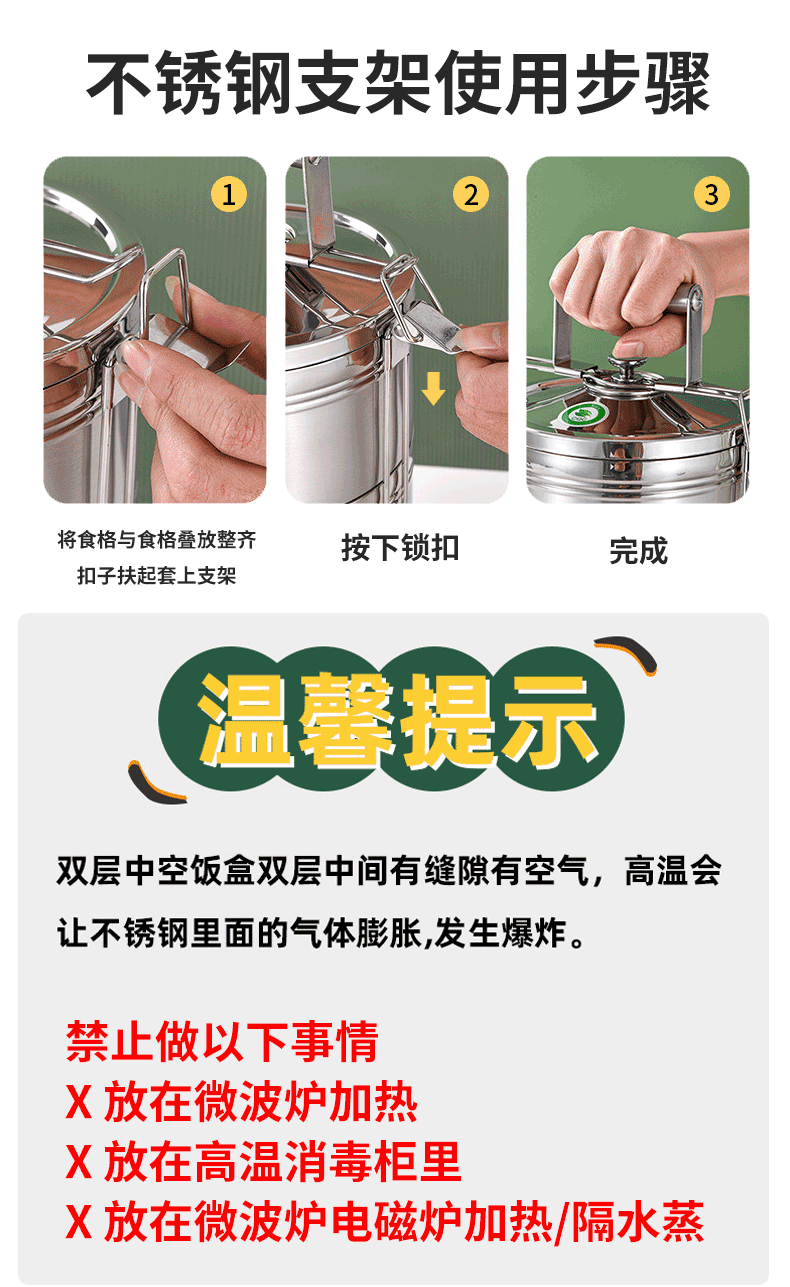 不锈钢支架使用步骤

1

2

3

将食格与食格叠放整齐
扣子扶起套上支架

按下锁扣

完成

温馨提示

双层中空饭盒双层中间有缝隙有空气，高温会让不锈钢里面的气体膨胀,发生爆炸。

禁止做以下事情
X 放在微波炉加热
X 放在高温消毒柜里
X 放在微波炉电磁炉加热/隔水蒸