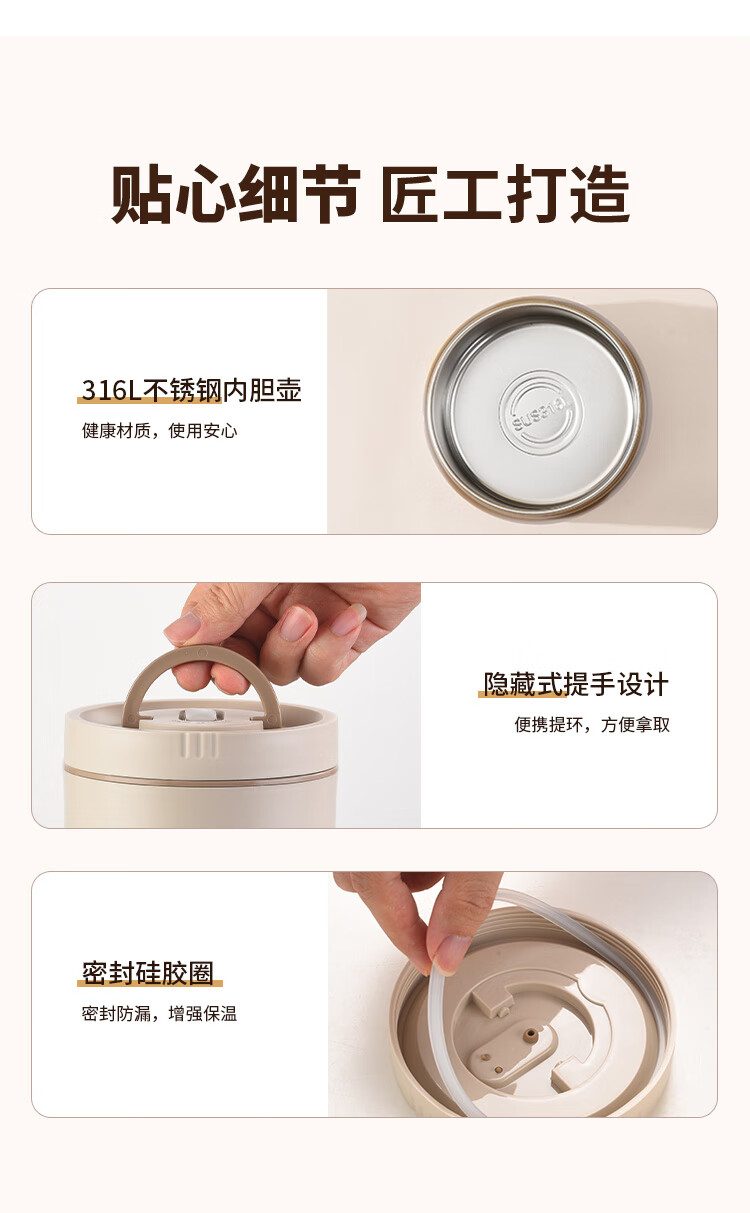 贴心细节 匠工打造

316L不锈钢内胆壶
健康材质，使用安心

SUS316

隐藏式提手设计
便携提环，方便拿取

密封硅胶圈
密封防漏，增强保温