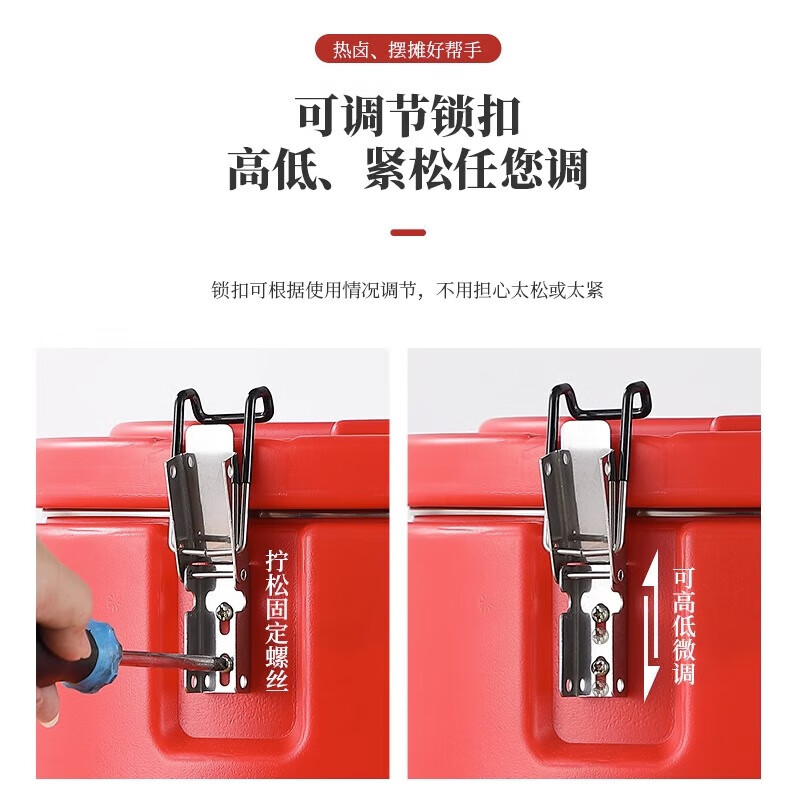 热卤、摆摊好帮手

可调节锁扣
高低、紧松任您调

锁扣可根据使用情况调节，不用担心太松或太紧

拧松固定螺丝

可高低微调