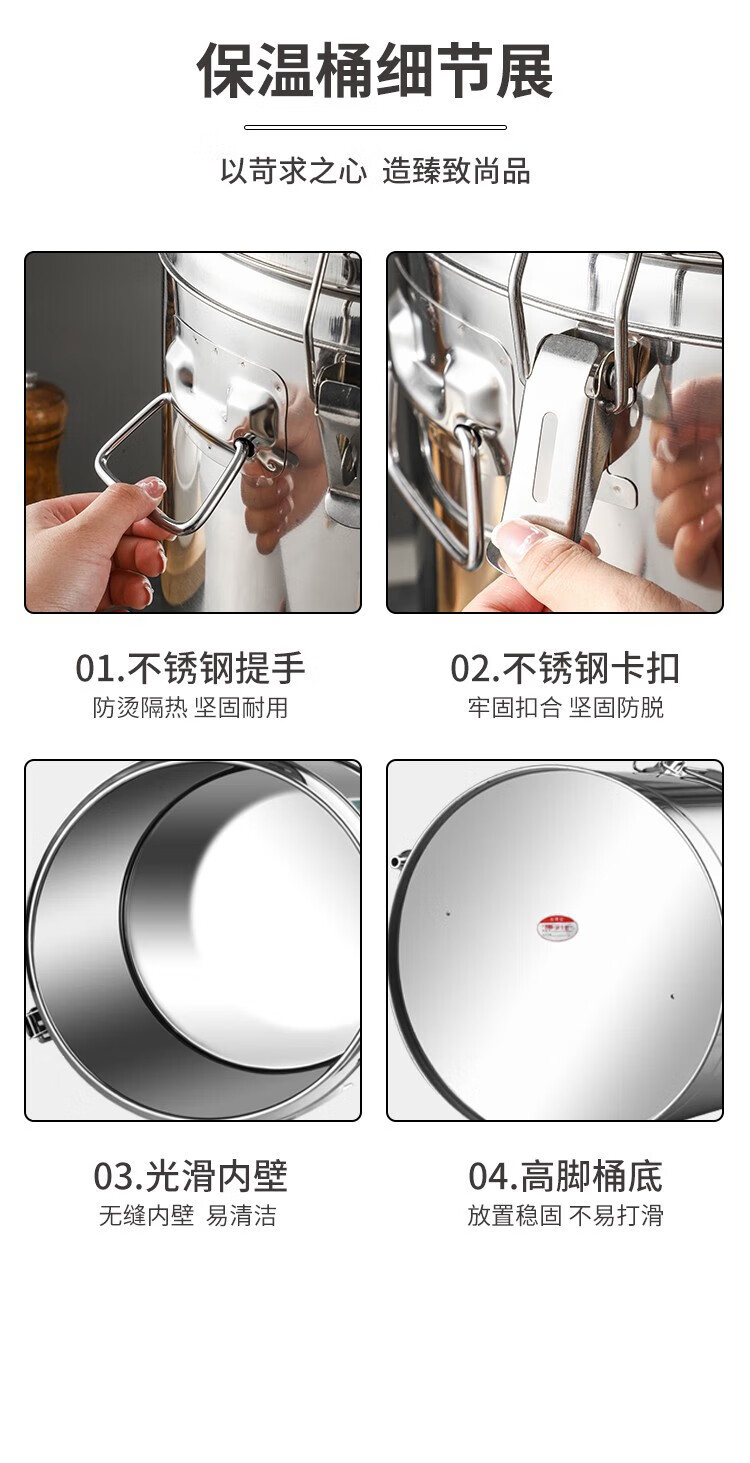 保温桶细节展

以苛求之心 造臻致尚品

01.不锈钢提手
防烫隔热 坚固耐用

02.不锈钢卡扣
牢固扣合 坚固防脱

03.光滑内壁
无缝内壁 易清洁

04.高脚桶底
放置稳固 不易打滑