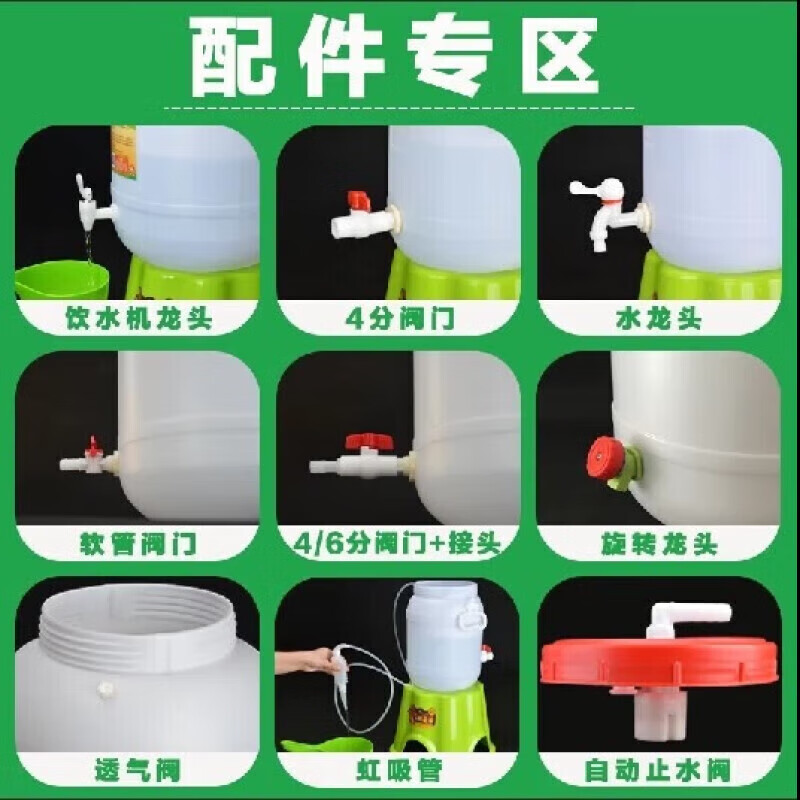 配件专区

饮水机龙头

4分阀门

水龙头

软管阀门

4/6分阀门+接头

旋转龙头

透气阀

虹吸管

自动止水阀