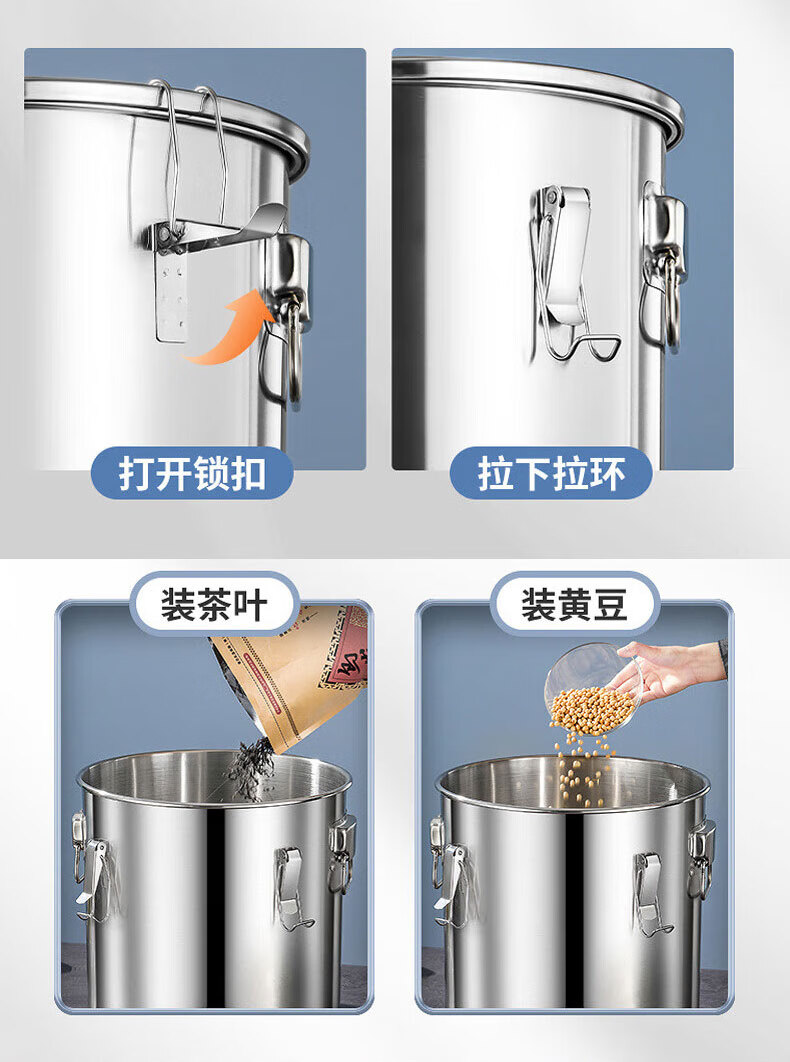 打开锁扣

拉下拉环

装茶叶

装黄豆